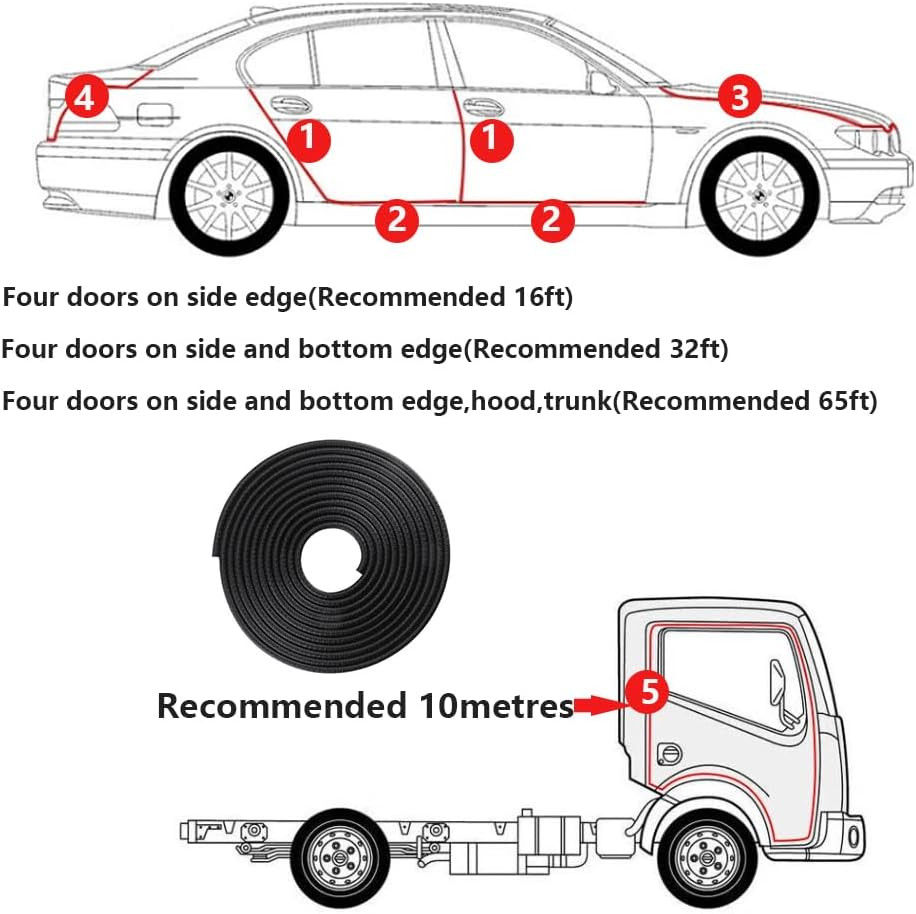 4
1
1
3
2
2

Four doors on side edge(Recommended 16ft)

Four doors on side and bottom edge(Recommended 32ft)

Four doors on side and bottom edge,hood,trunk(Recommended 65ft)

Recommended 10metres
5