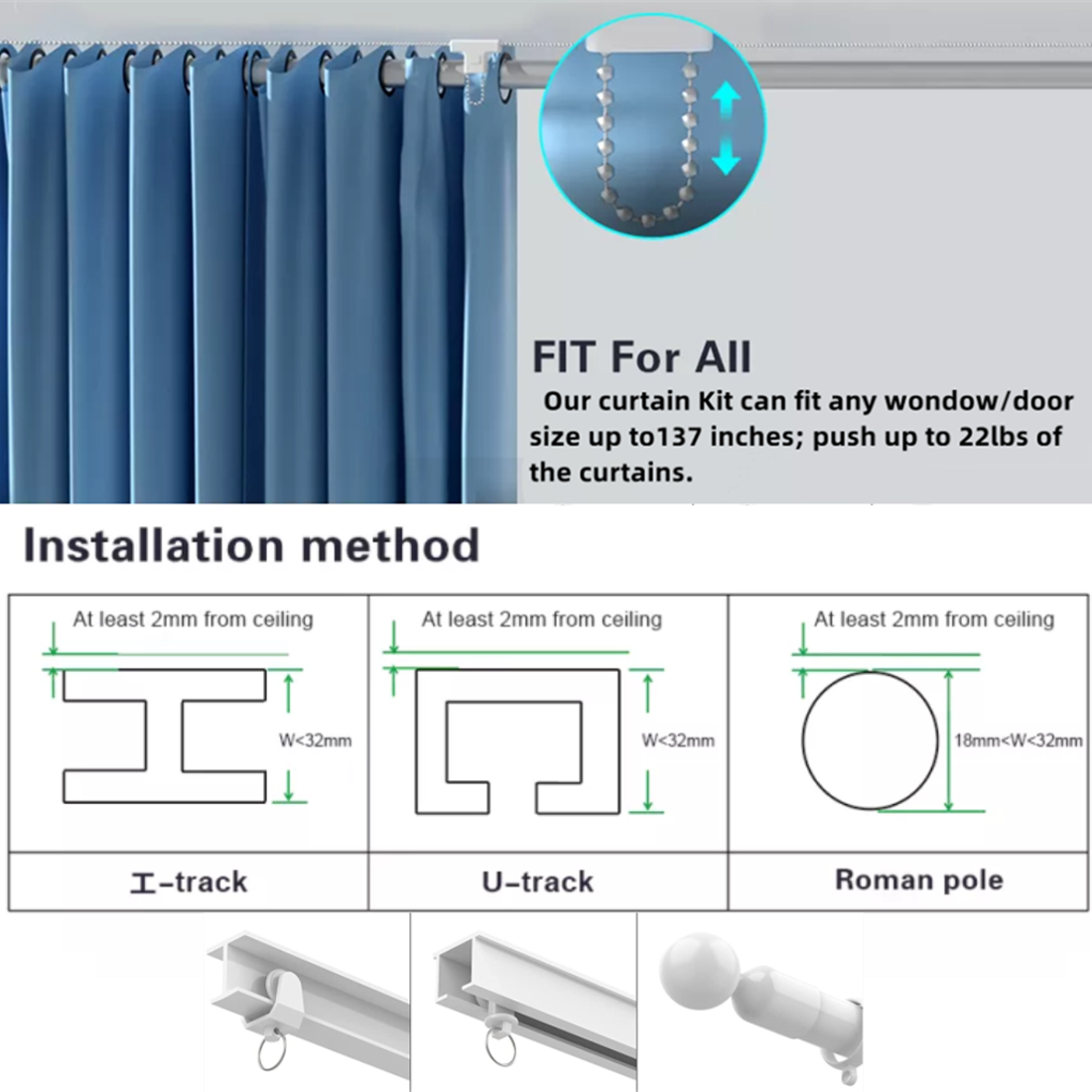 FIT For All

Our curtain Kit can fit any wondow/door size up to137 inches; push up to 22lbs of the curtains.

Installation method

| At least 2mm from ceiling W<32mm | At least 2mm from ceiling W<32mm | At least 2mm from ceiling 18mm<W<32mm |
|---|---|---|
| 工-track | U-track | Roman pole |