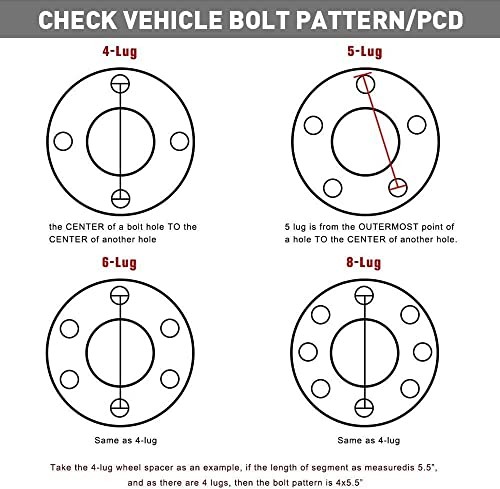 CHECK VEHICLE BOLT PATTERN/PCD

4-Lug

the CENTER of a bolt hole TO the CENTER of another hole

5-Lug

5 lug is from the OUTERMOST point of a hole TO the CENTER of another hole.

6-Lug

Same as 4-lug

8-Lug

Same as 4-lug

Take the 4-lug wheel spacer as an example, if the length of segment as measuredis 5.5", and as there are 4 lugs, then the bolt pattern is 4x5.5"