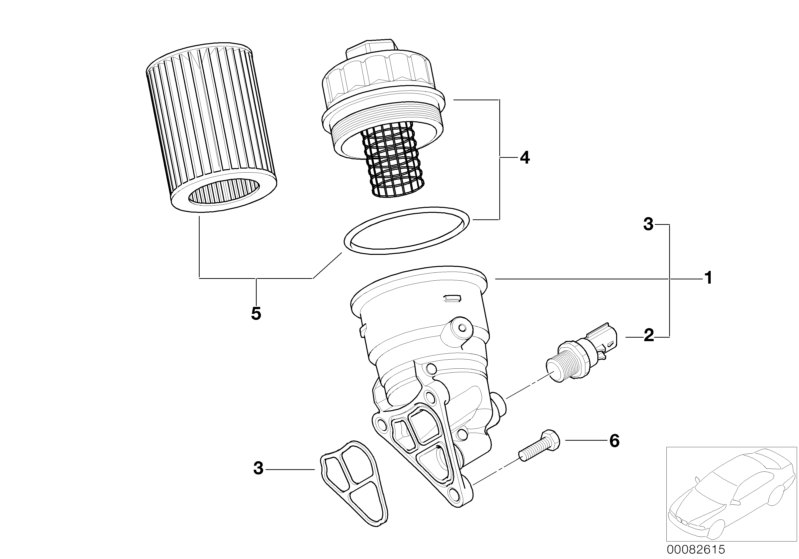 4
3
1
5
2
6
3
00082615