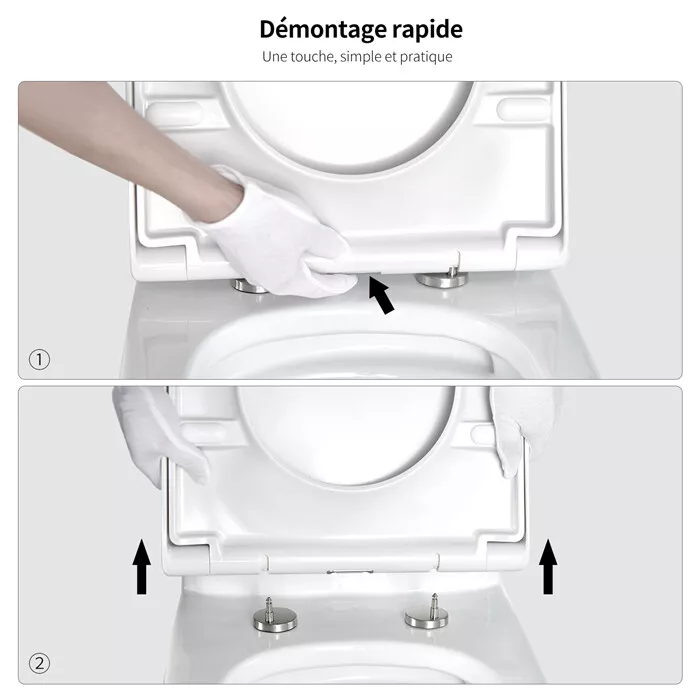 Démontage rapide

Une touche, simple et pratique

①

②