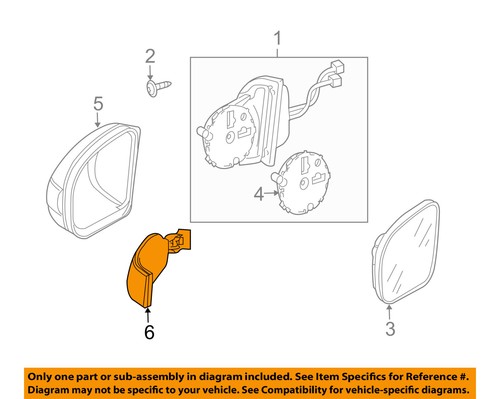 1

2

5

4

6

3

Only one part or sub-assembly in diagram included. See Item Specifics for Reference #. Diagram may not be specific to your vehicle. See Compatibility for vehicle-specific diagrams.