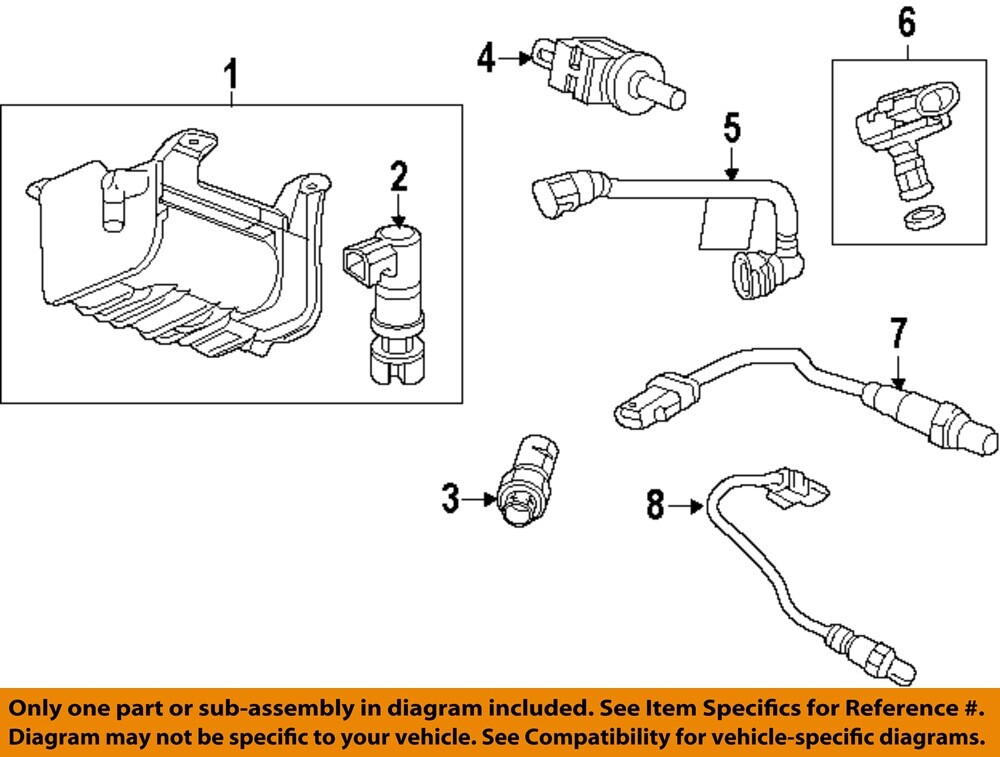 1
2
4
5
6
7
3
8

Only one part or sub-assembly in diagram included. See Item Specifics for Reference #.
Diagram may not be specific to your vehicle. See Compatibility for vehicle-specific diagrams.