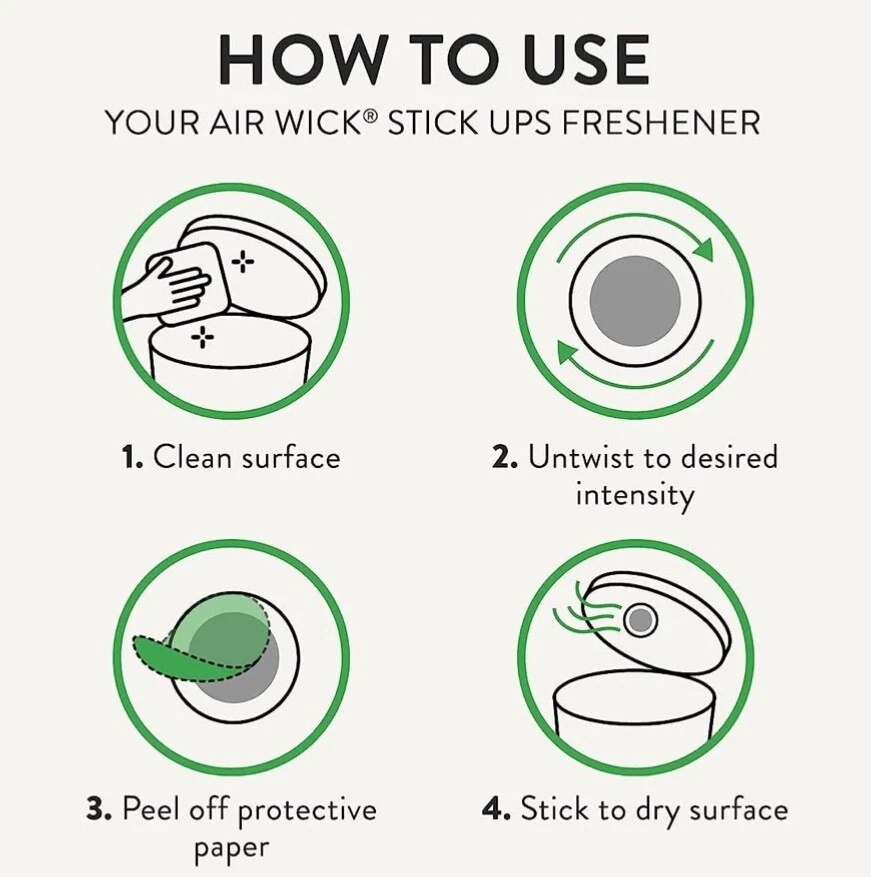 HOW TO USE

YOUR AIR WICK® STICK UPS FRESHENER

1. Clean surface

2. Untwist to desired intensity

3. Peel off protective paper

4. Stick to dry surface