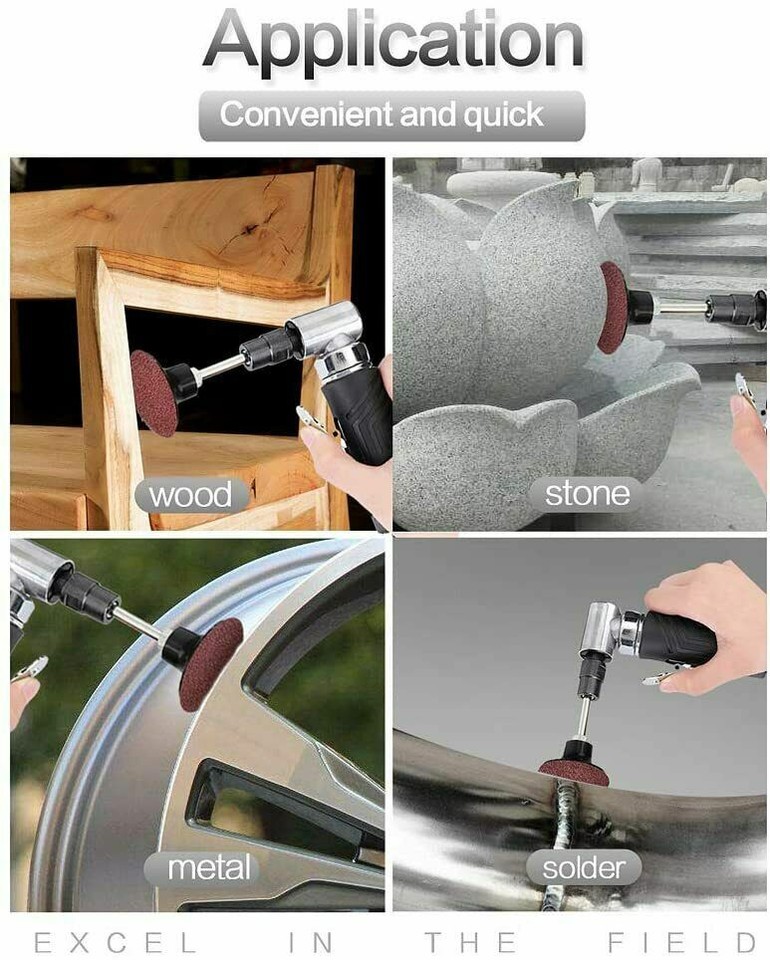 Application

Convenient and quick

wood

stone

metal

solder

EXCEL IN THE FIELD