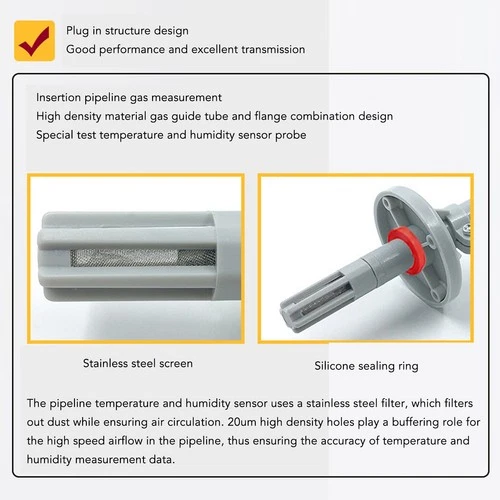 Plug in structure design
Good performance and excellent transmission

Insertion pipeline gas measurement
High density material gas guide tube and flange combination design
Special test temperature and humidity sensor probe

Stainless steel screen

Silicone sealing ring

The pipeline temperature and humidity sensor uses a stainless steel filter, which filters out dust while ensuring air circulation. 20um high density holes play a buffering role for the high speed airflow in the pipeline, thus ensuring the accuracy of temperature and humidity measurement data.