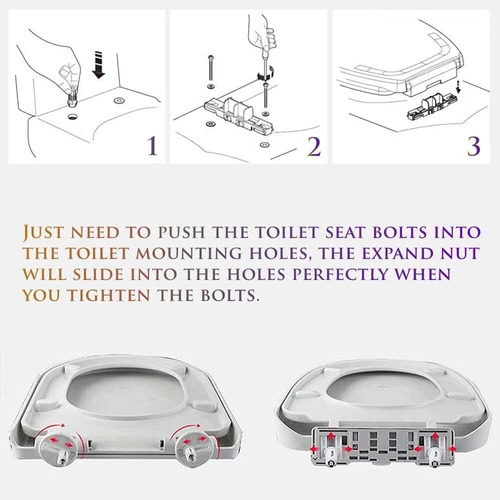 1

2

3

JUST NEED TO PUSH THE TOILET SEAT BOLTS INTO THE TOILET MOUNTING HOLES, THE EXPAND NUT WILL SLIDE INTO THE HOLES PERFECTLY WHEN YOU TIGHTEN THE BOLTS.