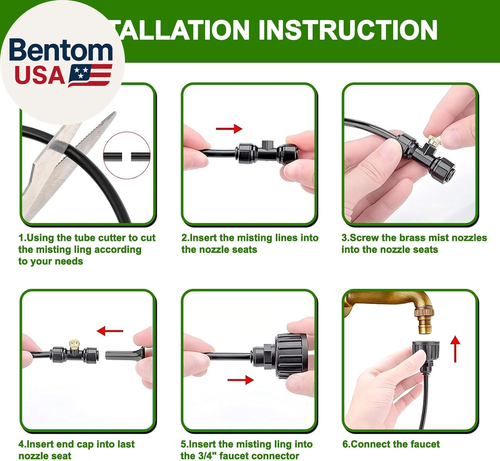 Bentom USA

TALLATION INSTRUCTION

1.Using the tube cutter to cut the misting ling according to your needs

2.Insert the misting lines into the nozzle seats

3.Screw the brass mist nozzles into the nozzle seats

4.Insert end cap into last nozzle seat

5.Insert the misting ling into the 3/4" faucet connector

6.Connect the faucet