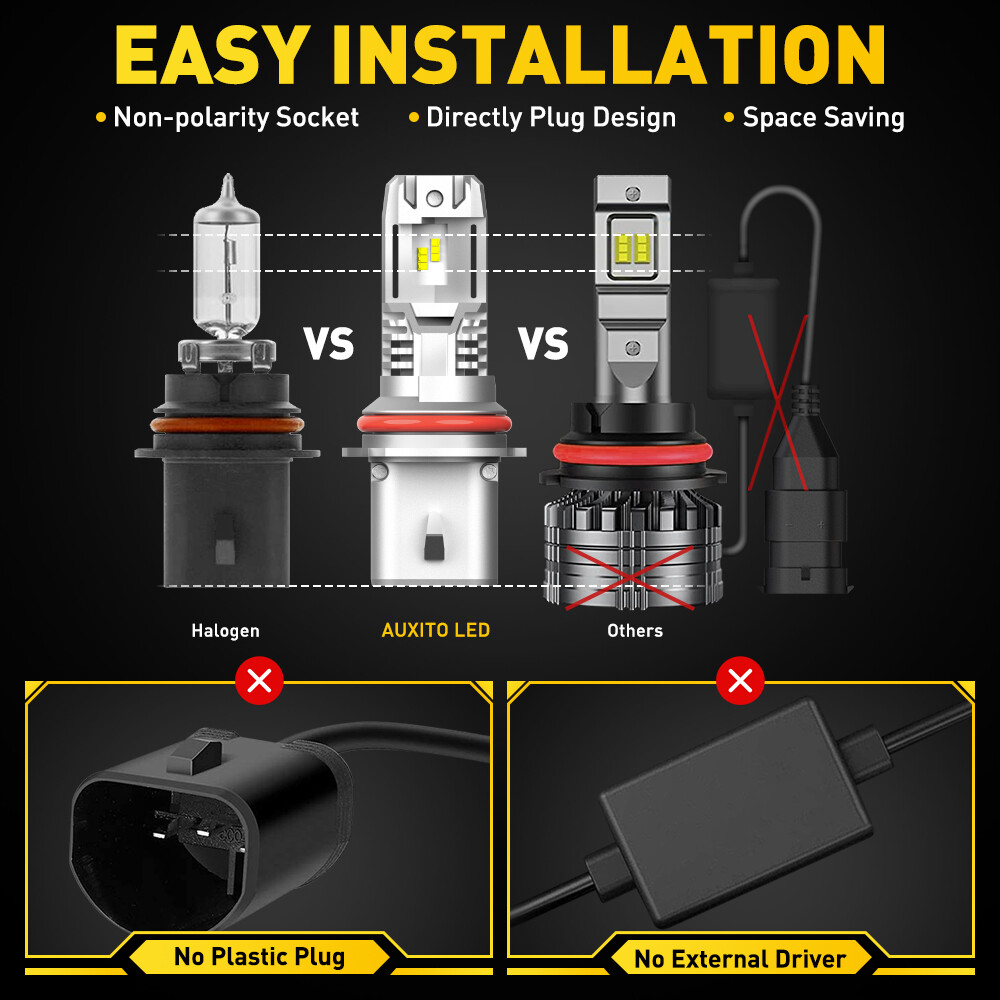 EASY INSTALLATION

• Non-polarity Socket • Directly Plug Design • Space Saving

VS

VS

Halogen

AUXITO LED

Others

No Plastic Plug

No External Driver