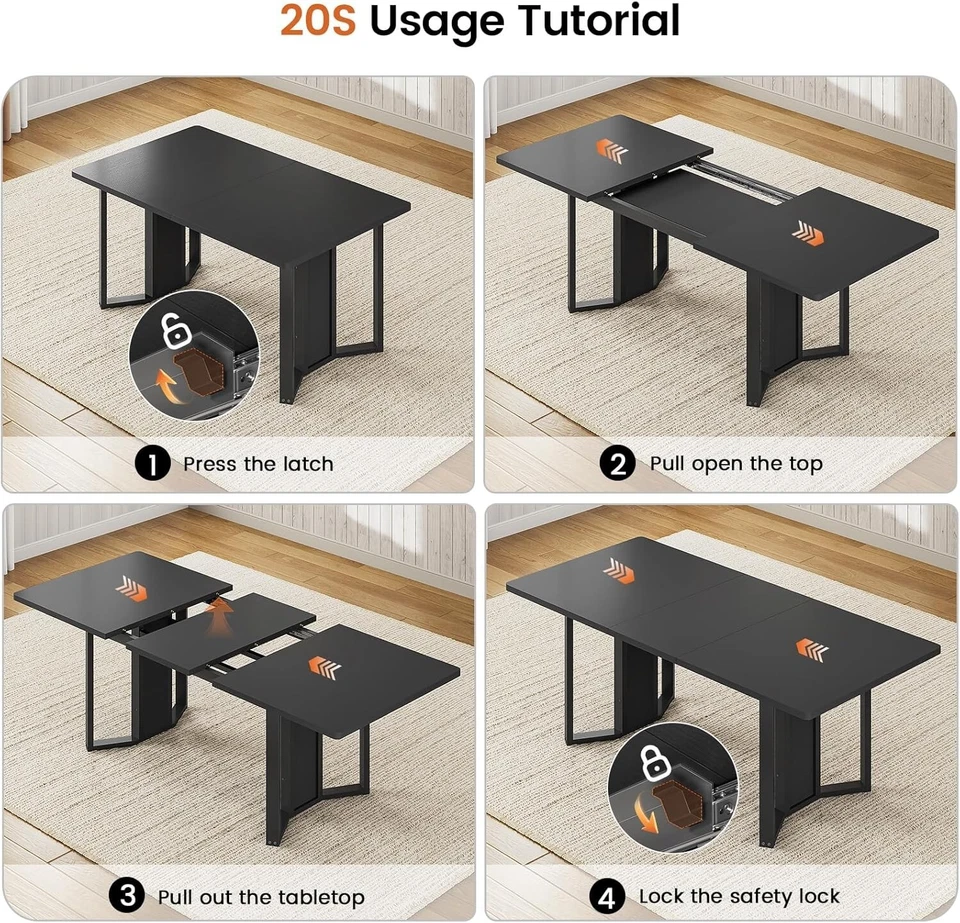 20S Usage Tutorial

1 Press the latch

2 Pull open the top

3 Pull out the tabletop

4 Lock the safety lock