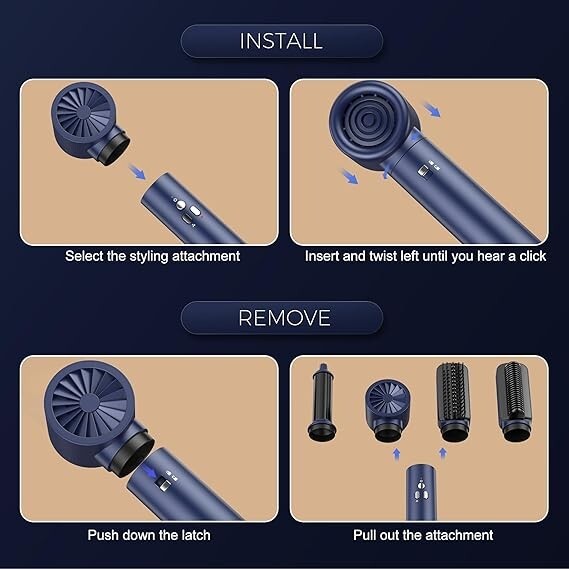 INSTALL

Select the styling attachment

Insert and twist left until you hear a click

REMOVE

Push down the latch

Pull out the attachment