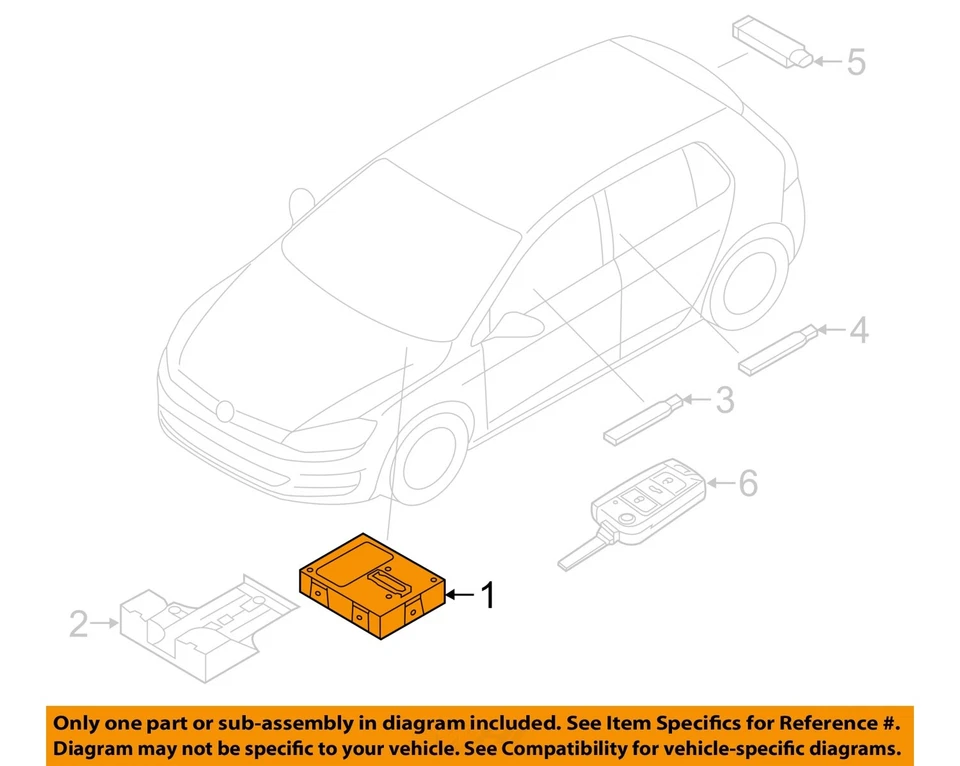 5

4

3

6

1

2

Only one part or sub-assembly in diagram included. See Item Specifics for Reference #. Diagram may not be specific to your vehicle. See Compatibility for vehicle-specific diagrams.