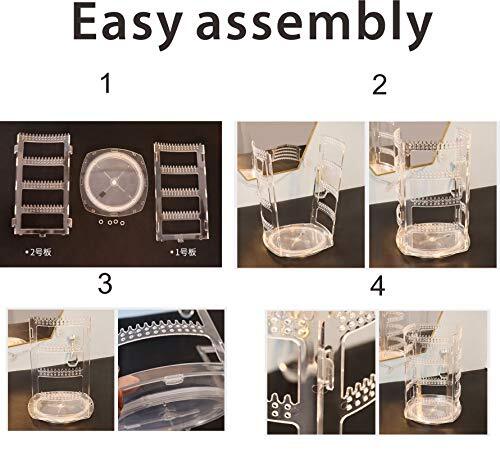 Easy assembly

1

2

•2号板

•1号板

3

4