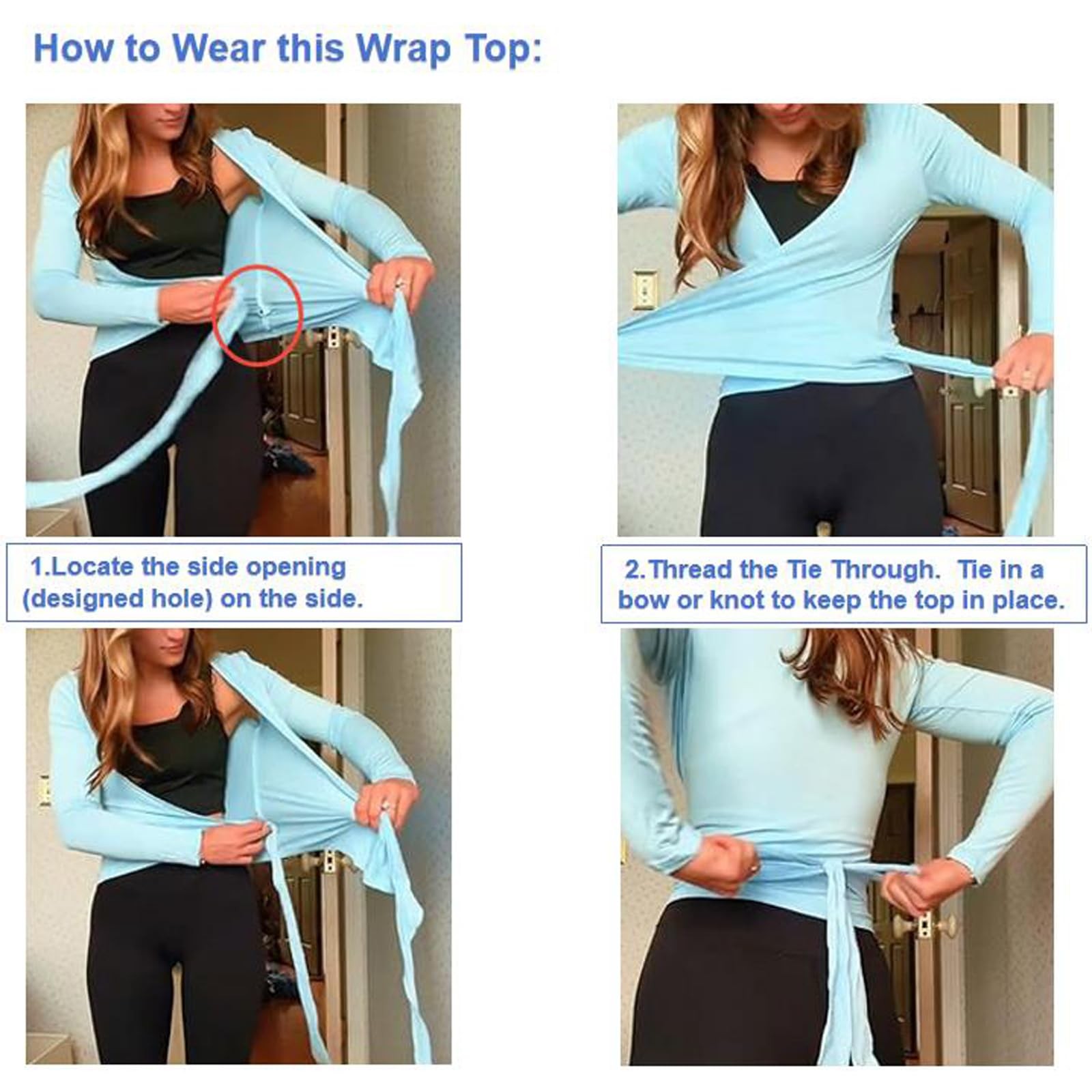 How to Wear this Wrap Top:

1.Locate the side opening (designed hole) on the side.

2.Thread the Tie Through. Tie in a bow or knot to keep the top in place.