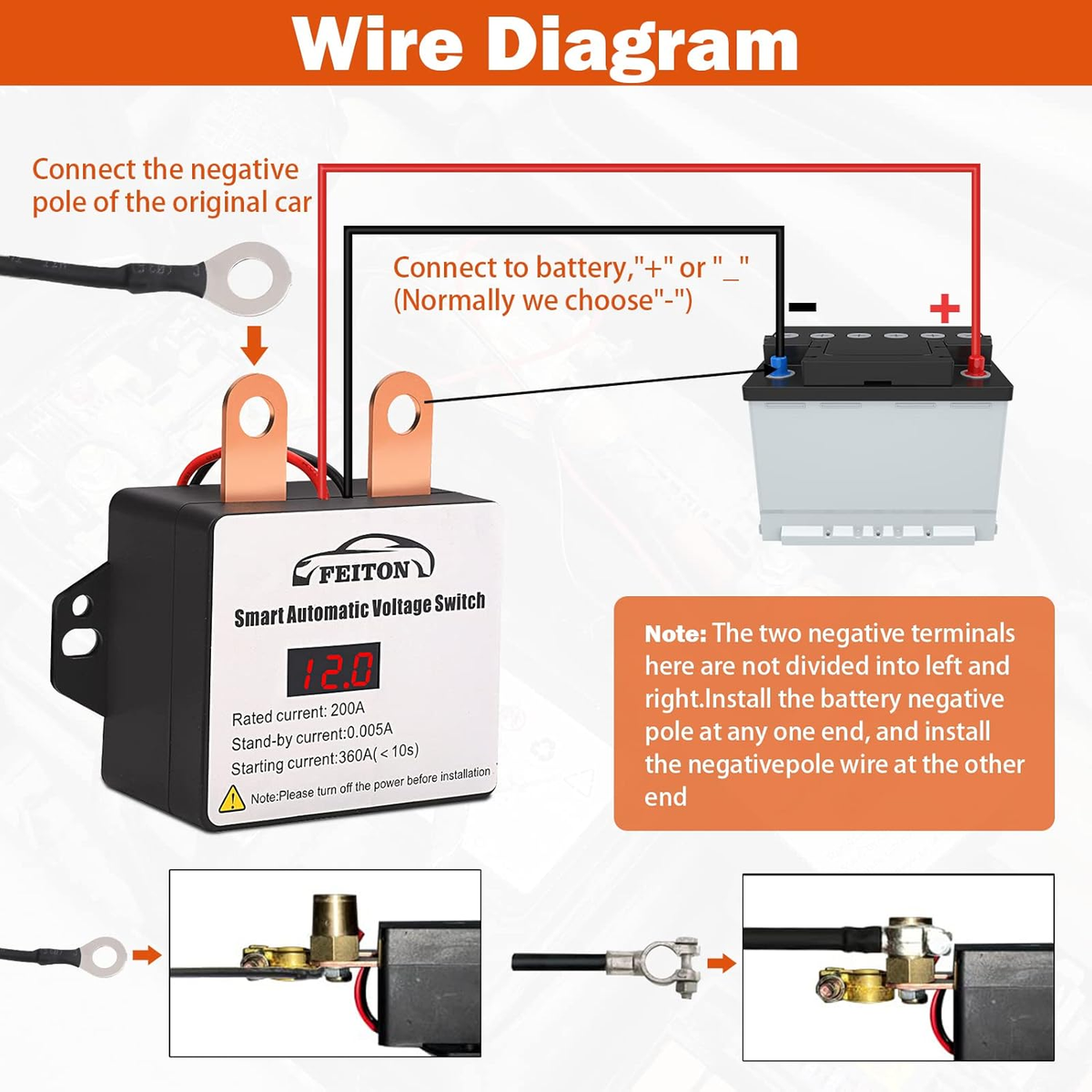 Wire Diagram

Connect the negative pole of the original car

Connect to battery,"+" or "_" (Normally we choose"-")

-
+

FEITON
Smart Automatic Voltage Switch
12.0
Rated current: 200A
Stand-by current:0.005A
Starting current:360A( < 10s)
Note:Please turn off the power before installation

Note: The two negative terminals here are not divided into left and right.Install the battery negative pole at any one end, and install the negativepole wire at the other end