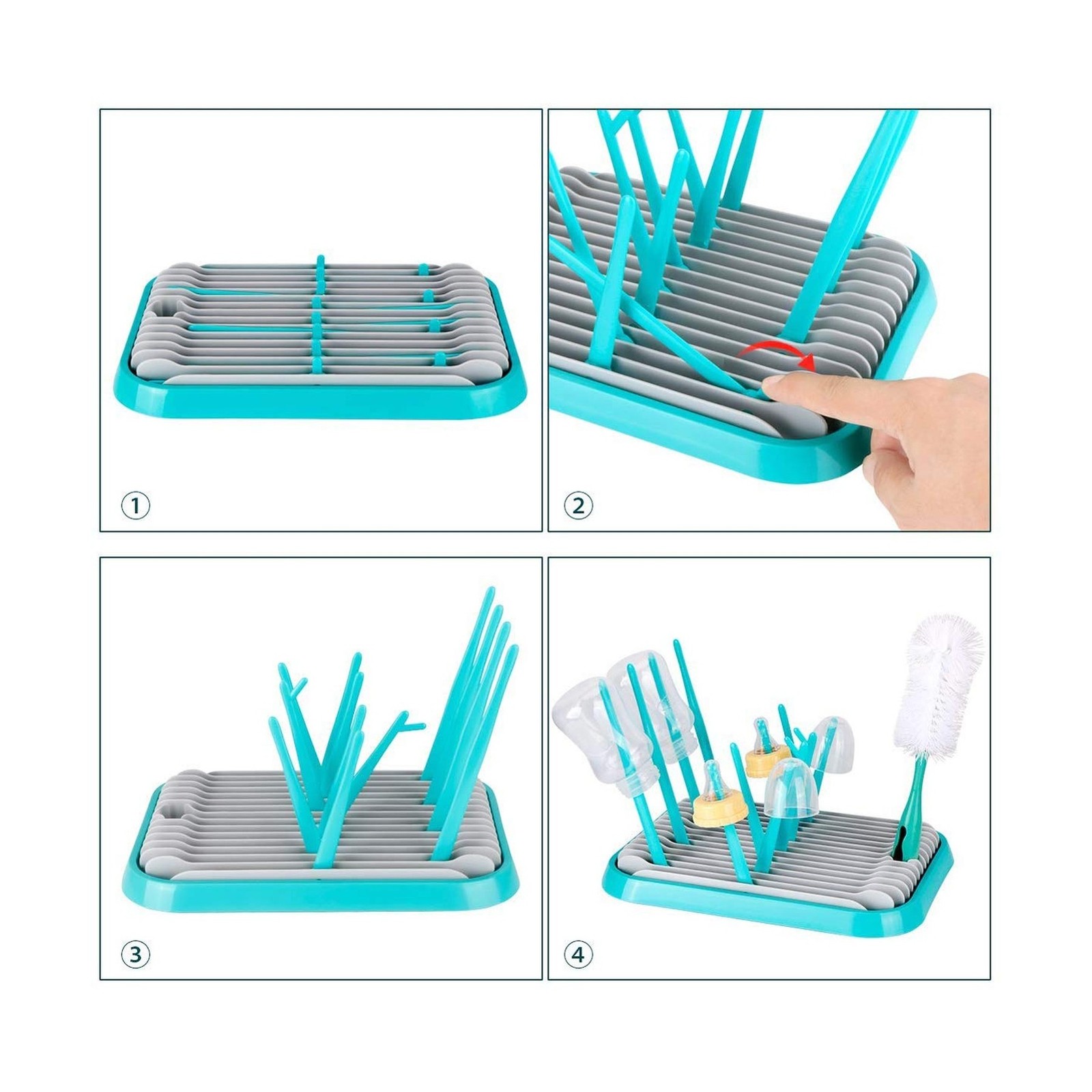 ①

②

③

④