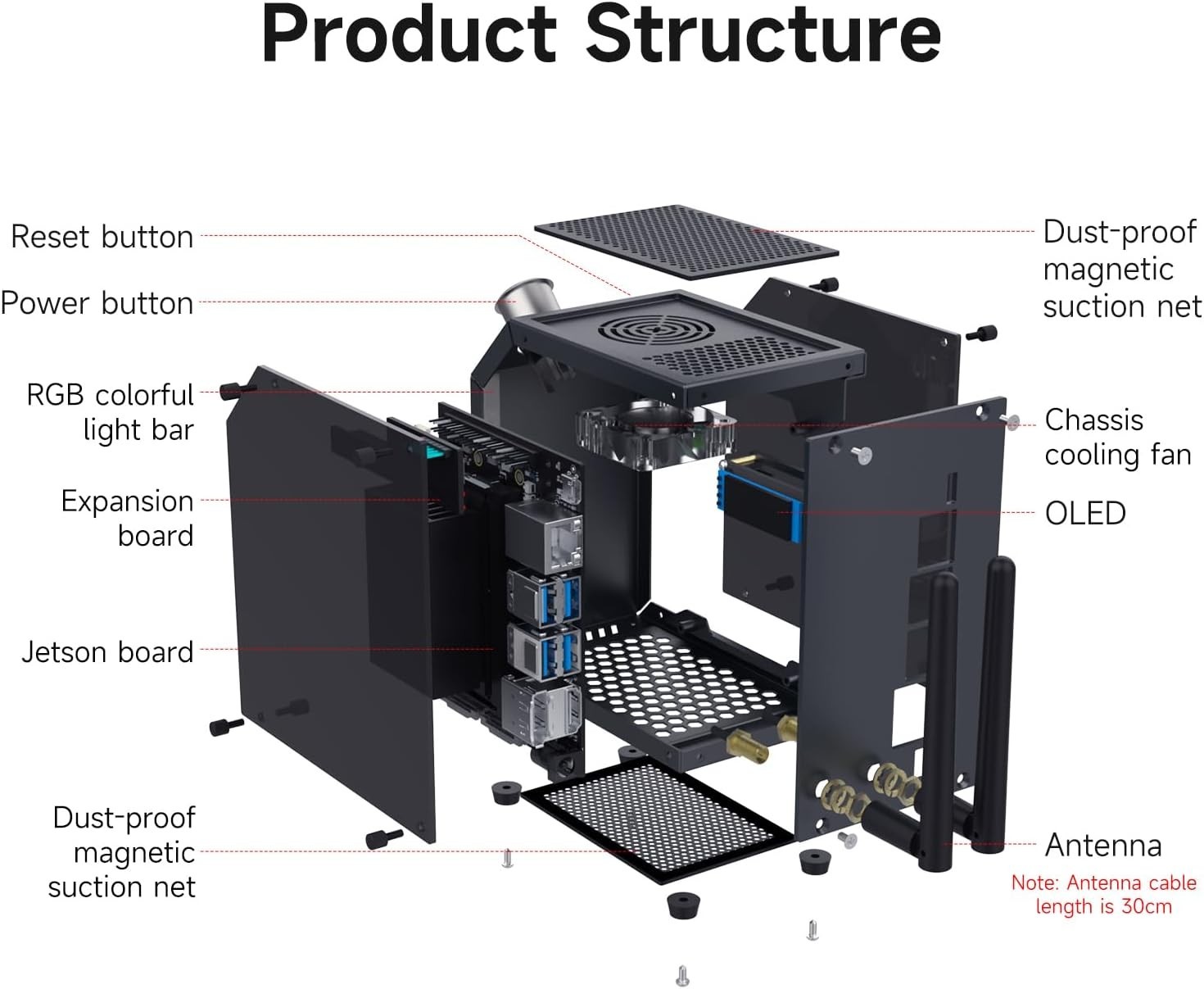 Product Structure

Reset button

Power button

RGB colorful light bar

Expansion board

Jetson board

Dust-proof magnetic suction net

Dust-proof magnetic suction net

Chassis cooling fan

OLED

Antenna

Note: Antenna cable length is 30cm