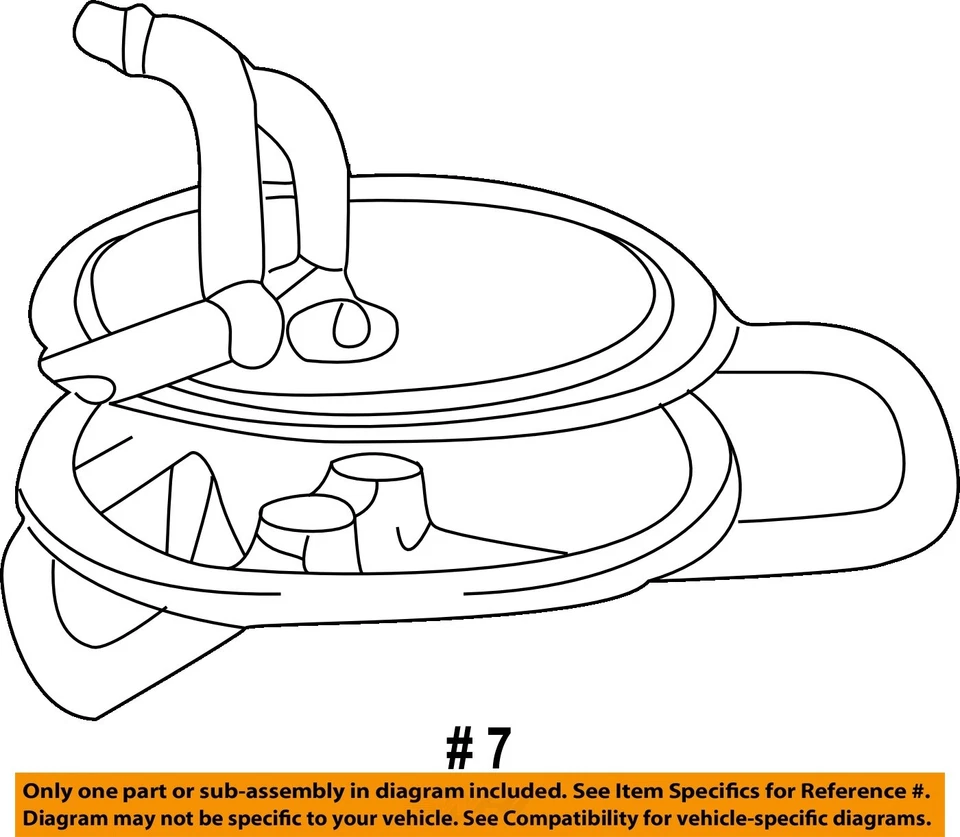 # 7

Only one part or sub-assembly in diagram included. See Item Specifics for Reference #.
Diagram may not be specific to your vehicle. See Compatibility for vehicle-specific diagrams.