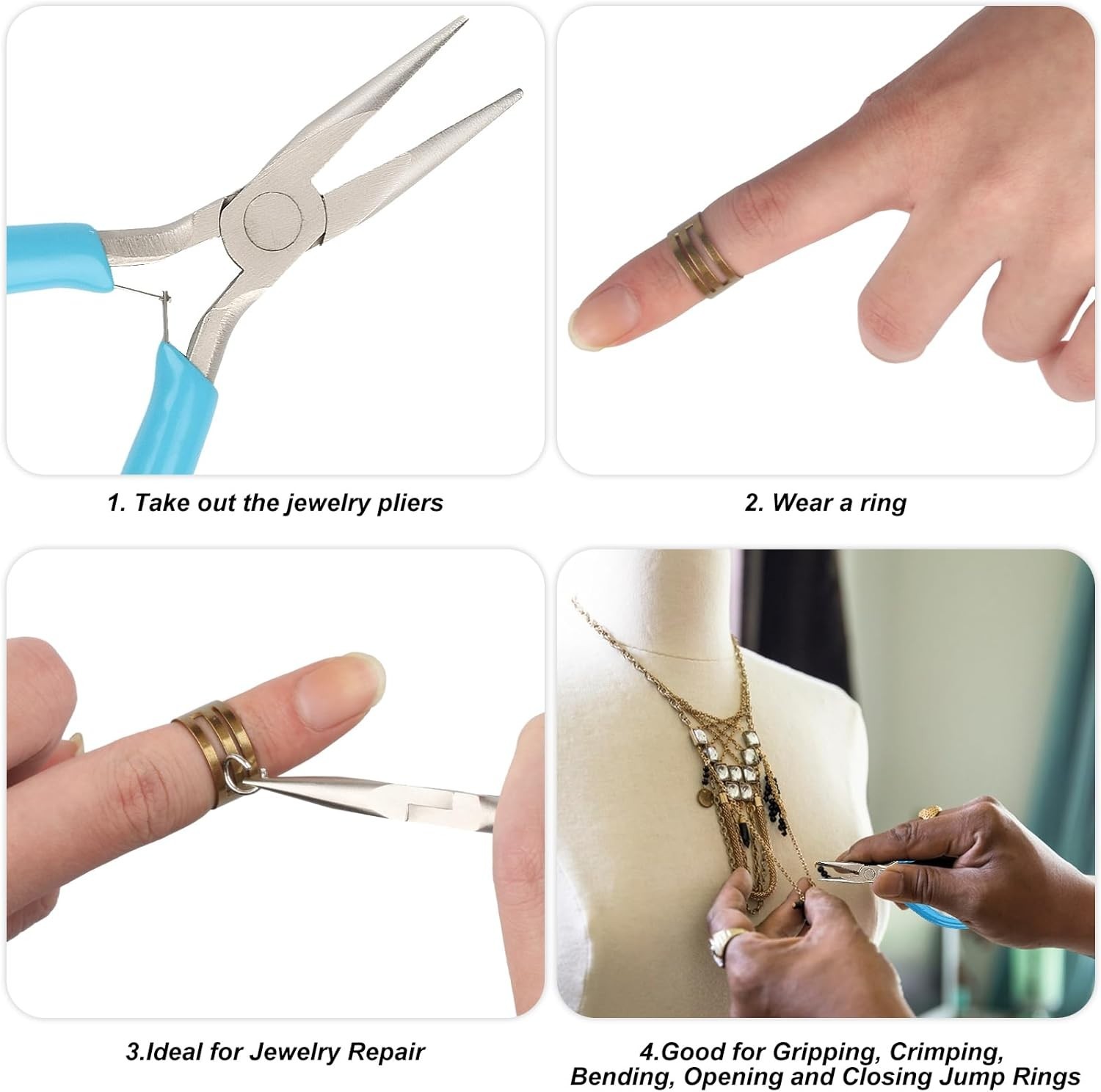 1. Take out the jewelry pliers

2. Wear a ring

3.Ideal for Jewelry Repair

4.Good for Gripping, Crimping, Bending, Opening and Closing Jump Rings