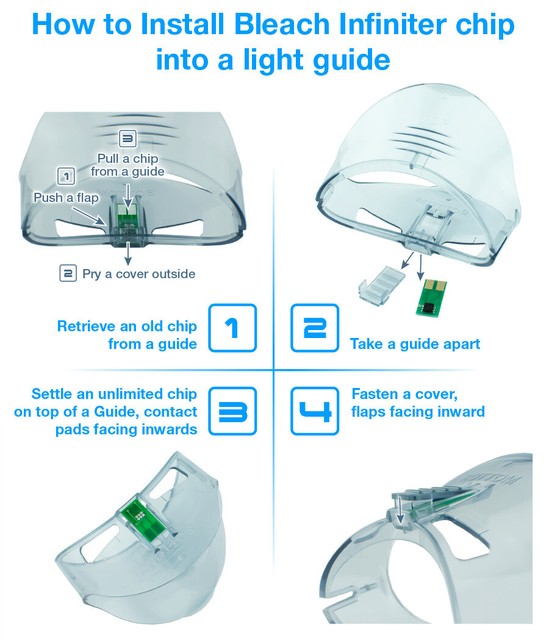 How to Install Bleach Infiniter chip into a light guide

3 Pull a chip from a guide

1 Push a flap

2 Pry a cover outside

Retrieve an old chip from a guide

1

2

Take a guide apart

Settle an unlimited chip on top of a Guide, contact pads facing inwards

3

4

Fasten a cover, flaps facing inward