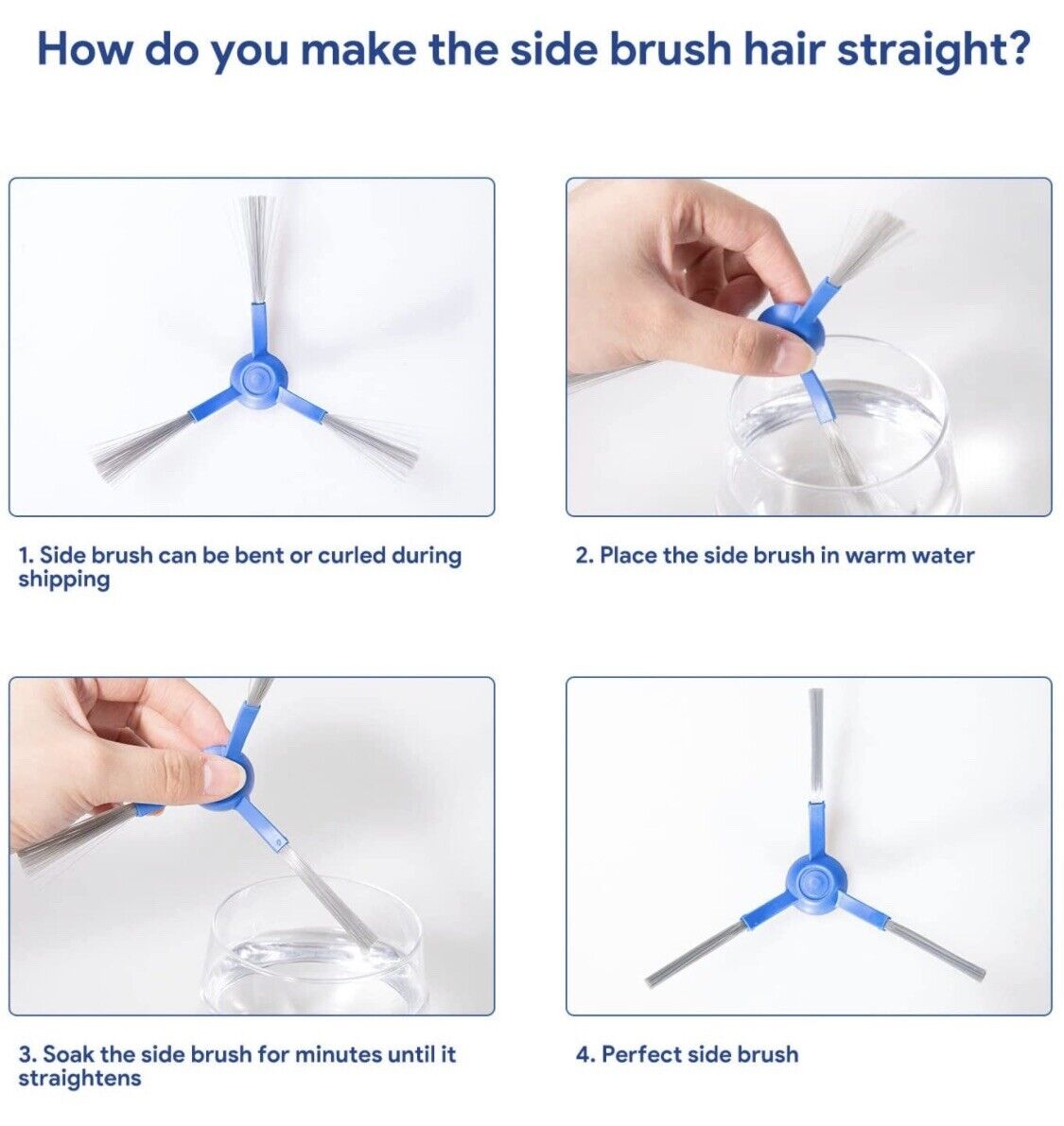 How do you make the side brush hair straight?

1. Side brush can be bent or curled during shipping

2. Place the side brush in warm water

3. Soak the side brush for minutes until it straightens

4. Perfect side brush