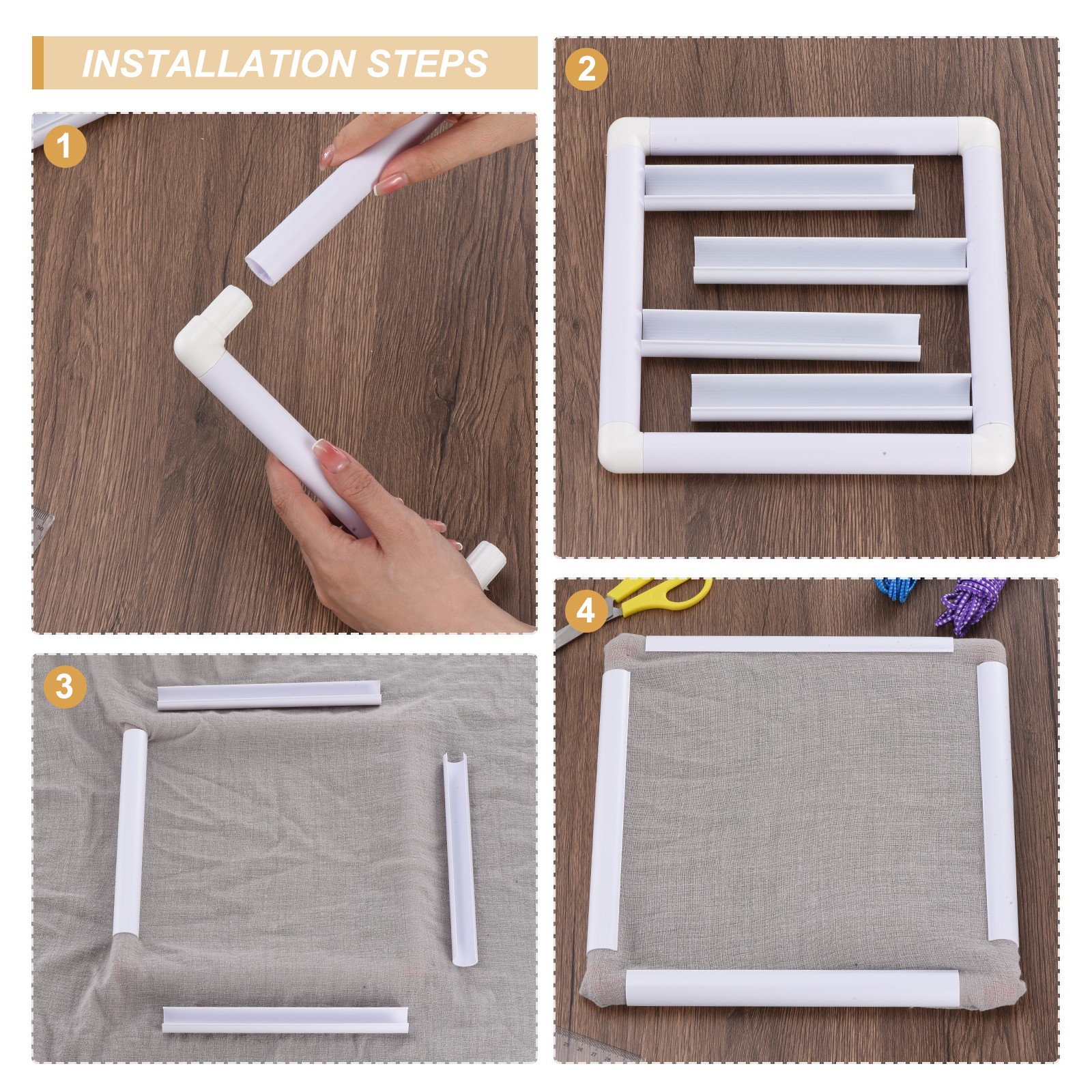 INSTALLATION STEPS

1

2

3

4