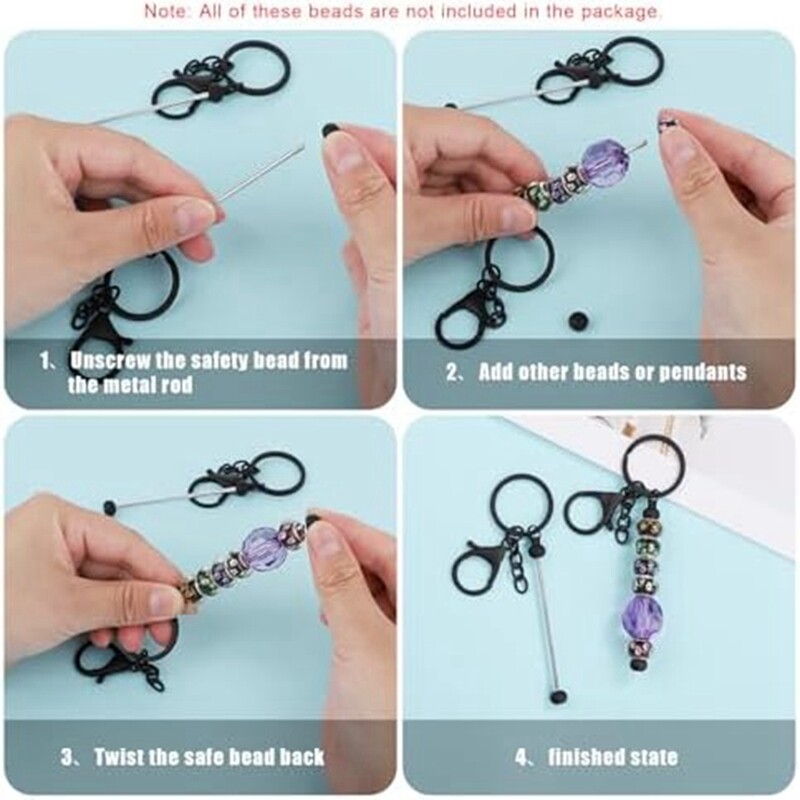 Note: All of these beads are not included in the package.

1、Unscrew the safety bead from the metal rod

2、Add other beads or pendants

3、Twist the safe bead back

4、finished state