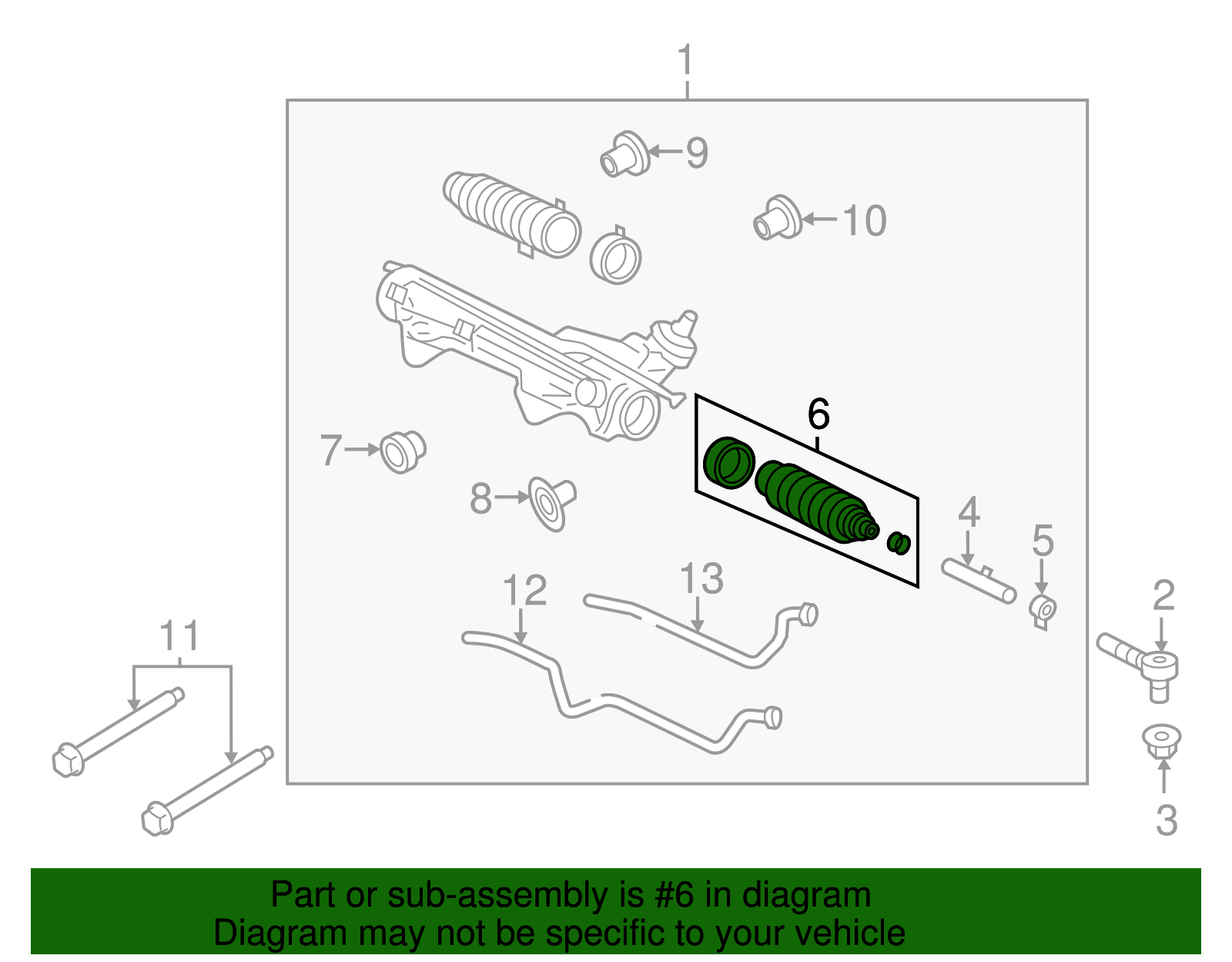 1
9
10
6
7
8
4
5
12
13
2
11
3

Part or sub-assembly is #6 in diagram
Diagram may not be specific to your vehicle