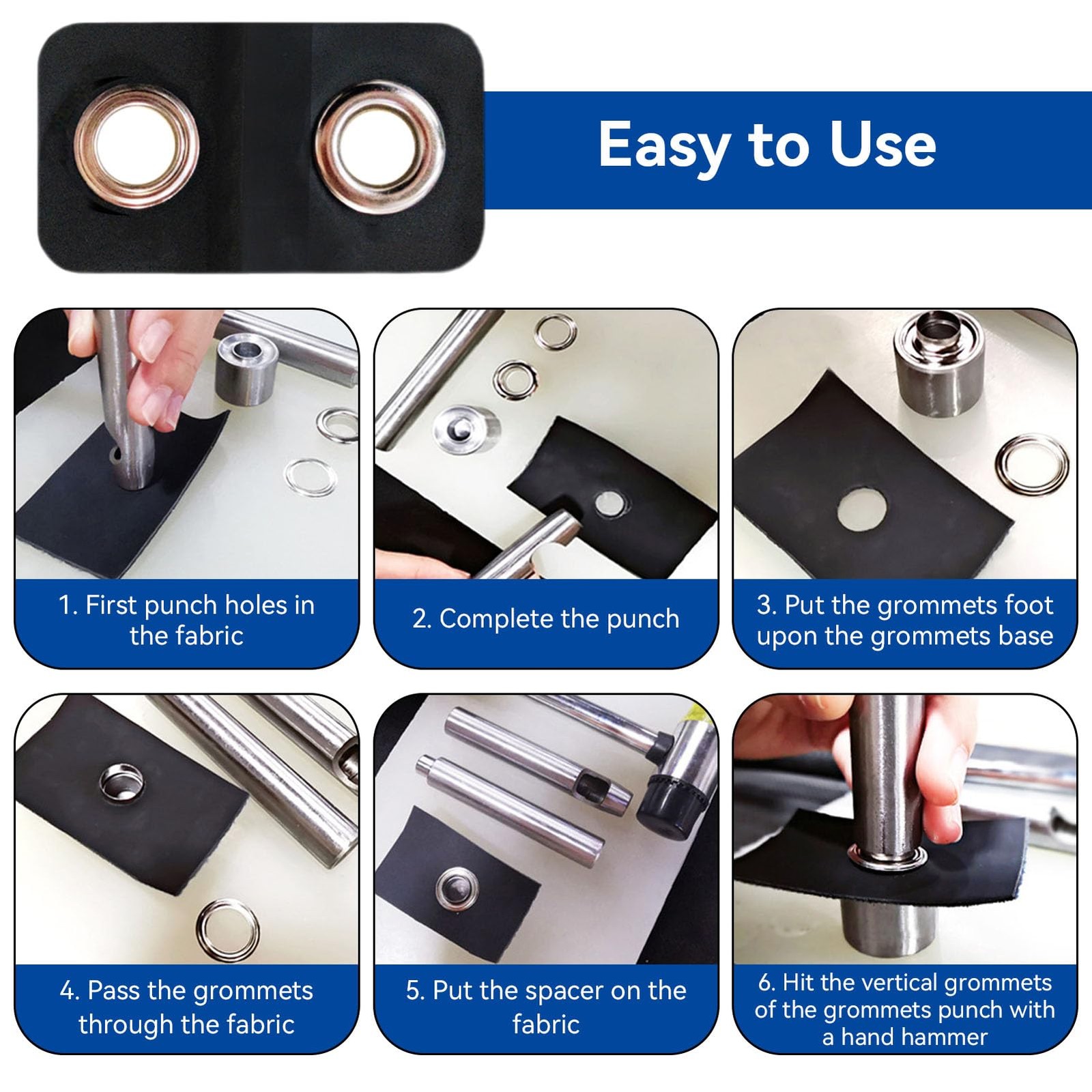 Easy to Use

1. First punch holes in the fabric

2. Complete the punch

3. Put the grommets foot upon the grommets base

4. Pass the grommets through the fabric

5. Put the spacer on the fabric

6. Hit the vertical grommets of the grommets punch with a hand hammer