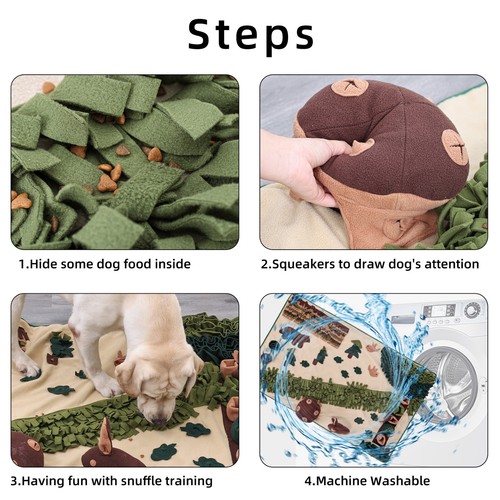 Steps

1.Hide some dog food inside

2.Squeakers to draw dog's attention

3.Having fun with snuffle training

4.Machine Washable