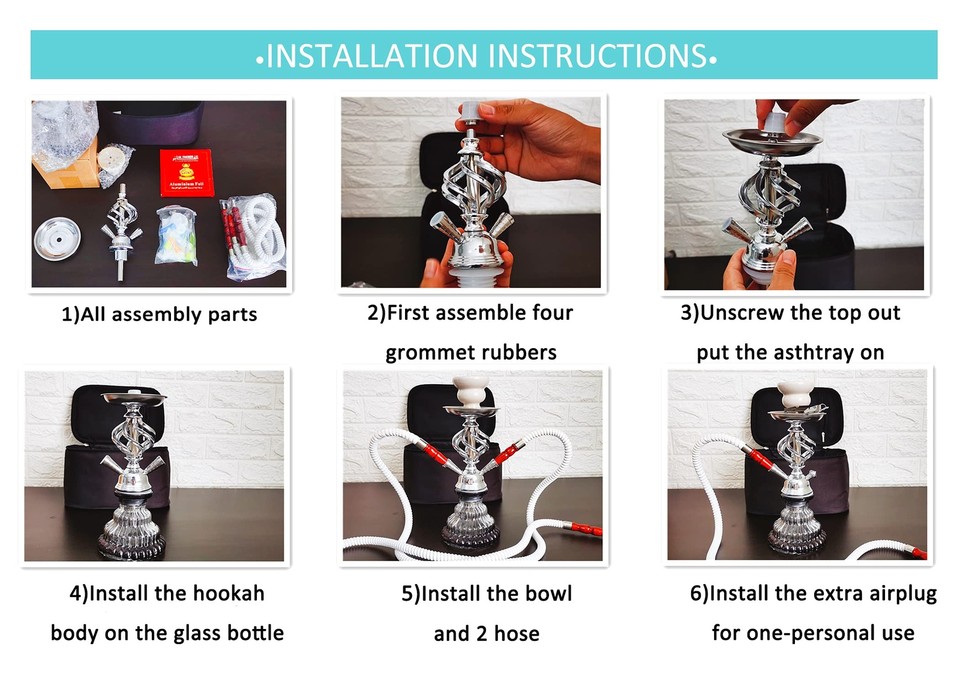 •INSTALLATION INSTRUCTIONS•

Aluminium Foil

1)All assembly parts

2)First assemble four grommet rubbers

3)Unscrew the top out put the asthtray on

4)Install the hookah body on the glass bottle

5)Install the bowl and 2 hose

6)Install the extra airplug for one-personal use