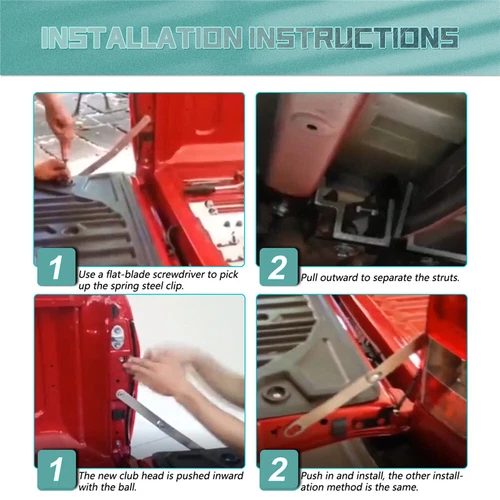 INSTALLATION INSTRUCTIONS

1 Use a flat-blade screwdriver to pick up the spring steel clip.

2 Pull outward to separate the struts.

1 The new club head is pushed inward with the ball.

2 Push in and install, the other installation method is the same.