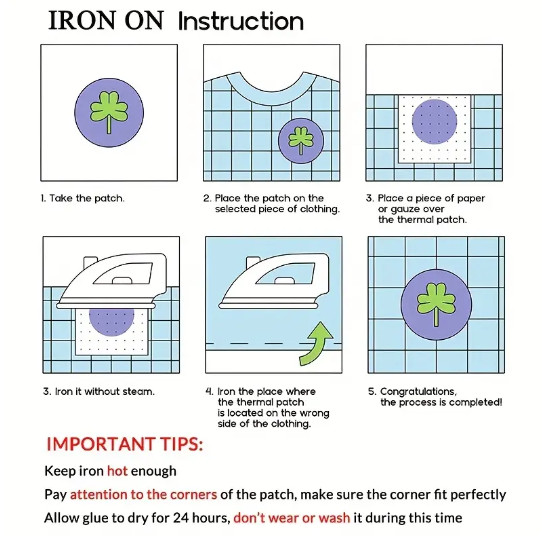 IRON ON Instruction

1. Take the patch.

2. Place the patch on the selected piece of clothing.

3. Place a piece of paper or gauze over the thermal patch.

3. Iron it without steam.

4. Iron the place where the thermal patch is located on the wrong side of the clothing.

5. Congratulations, the process is completed!

IMPORTANT TIPS:

Keep iron hot enough

Pay attention to the corners of the patch, make sure the corner fit perfectly

Allow glue to dry for 24 hours, don't wear or wash it during this time