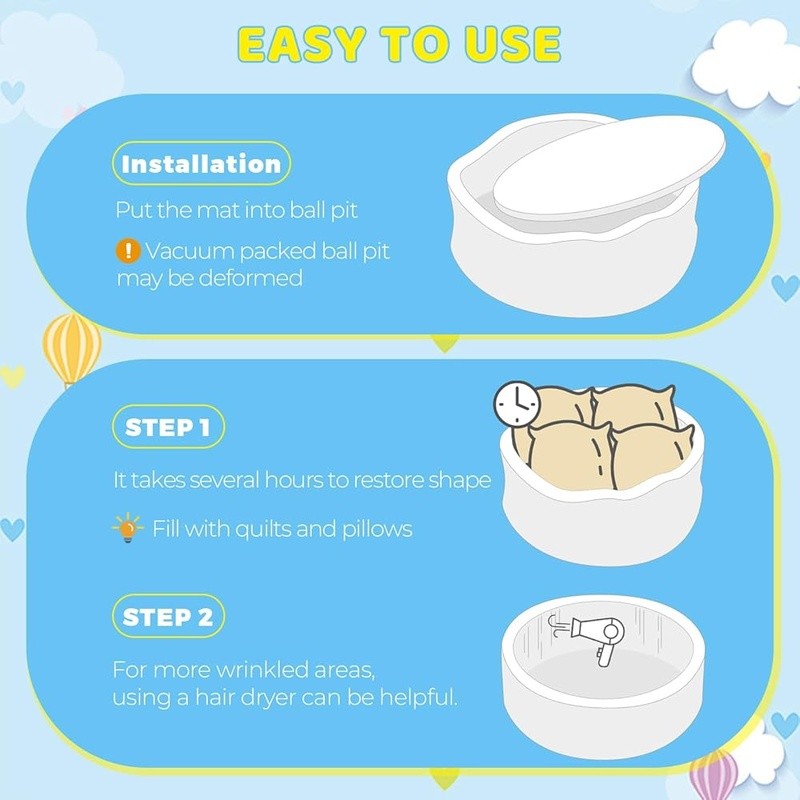 EASY TO USE

Installation

Put the mat into ball pit

Vacuum packed ball pit may be deformed

STEP 1

It takes several hours to restore shape

Fill with quilts and pillows

STEP 2

For more wrinkled areas, using a hair dryer can be helpful.