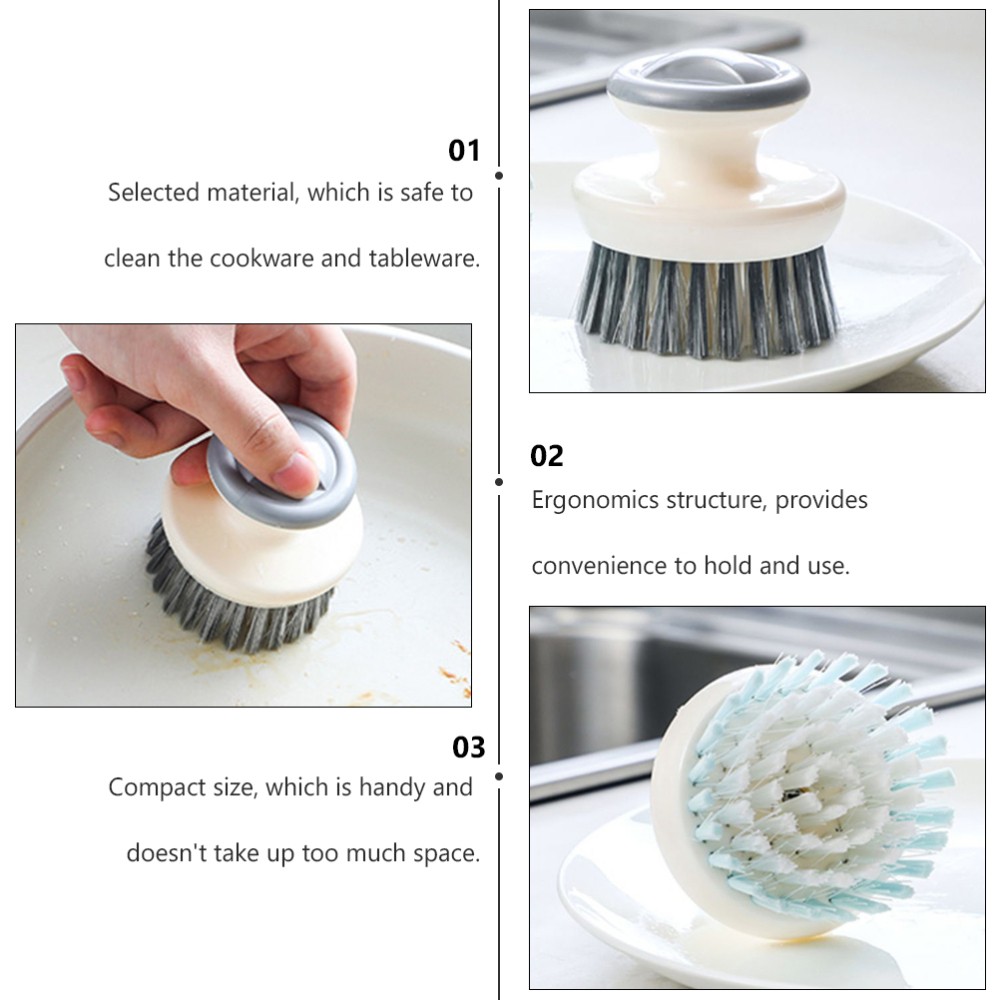 01

Selected material, which is safe to clean the cookware and tableware.

02

Ergonomics structure, provides convenience to hold and use.

03

Compact size, which is handy and doesn't take up too much space.