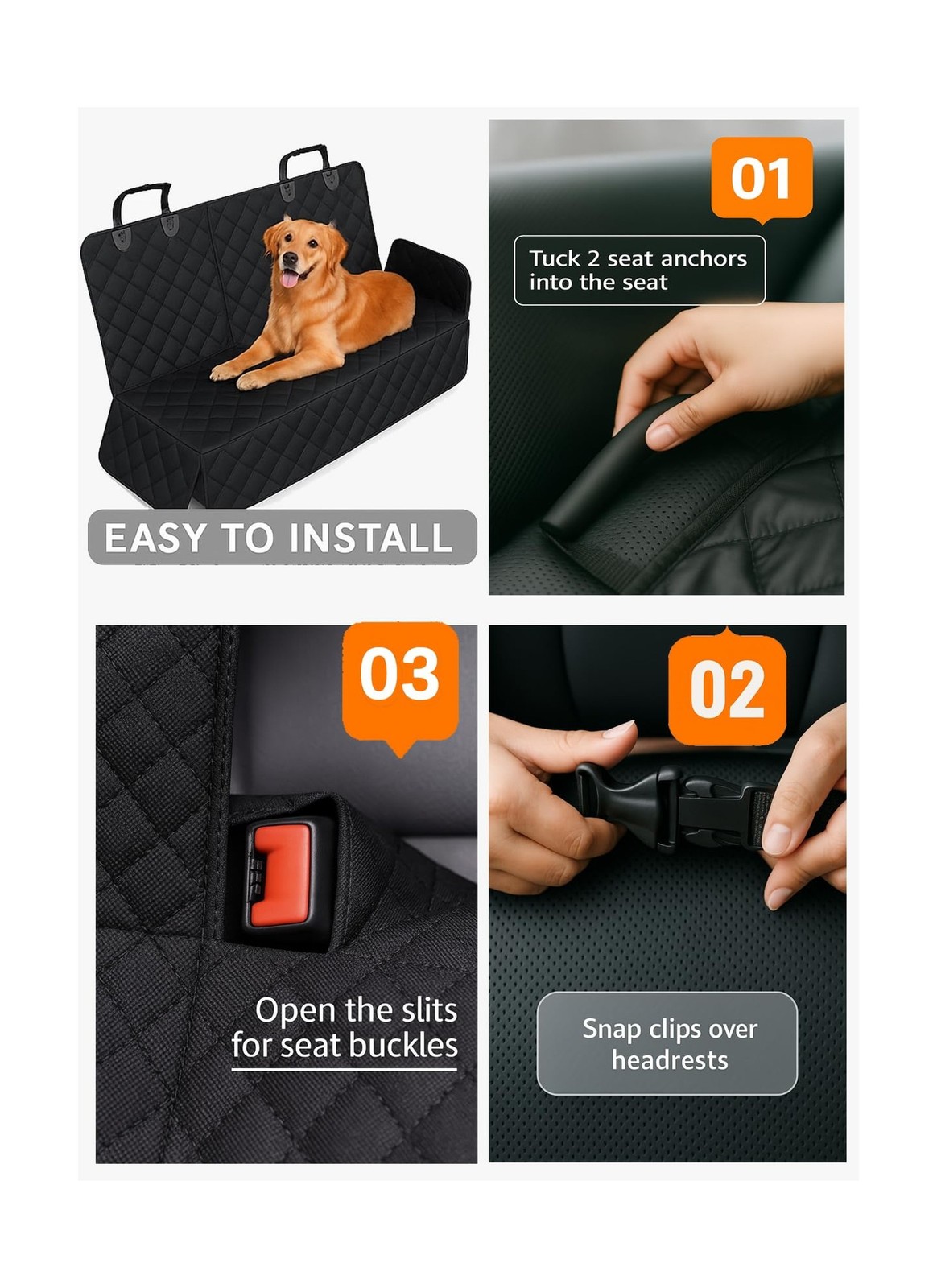 EASY TO INSTALL

01

Tuck 2 seat anchors into the seat

03

Open the slits for seat buckles

02

Snap clips over headrests