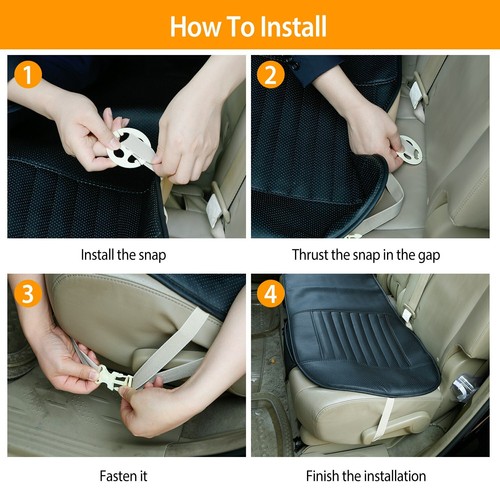 How To Install

1

Install the snap

2

Thrust the snap in the gap

3

Fasten it

4

Finish the installation