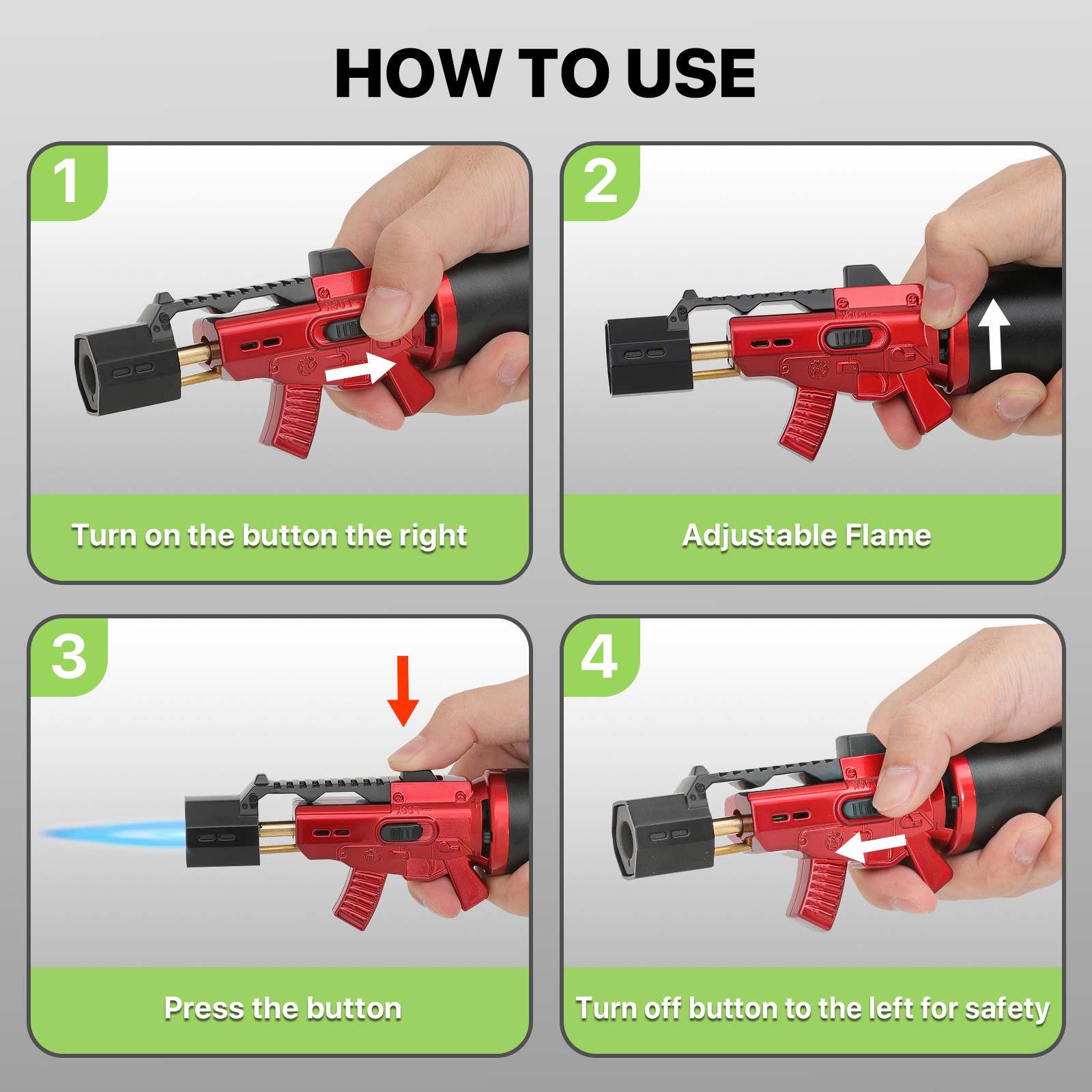 HOW TO USE

1

LOCK

Turn on the button the right

2

LOCK

Adjustable Flame

3

LOCK

Press the button

4

LOCK

Turn off button to the left for safety