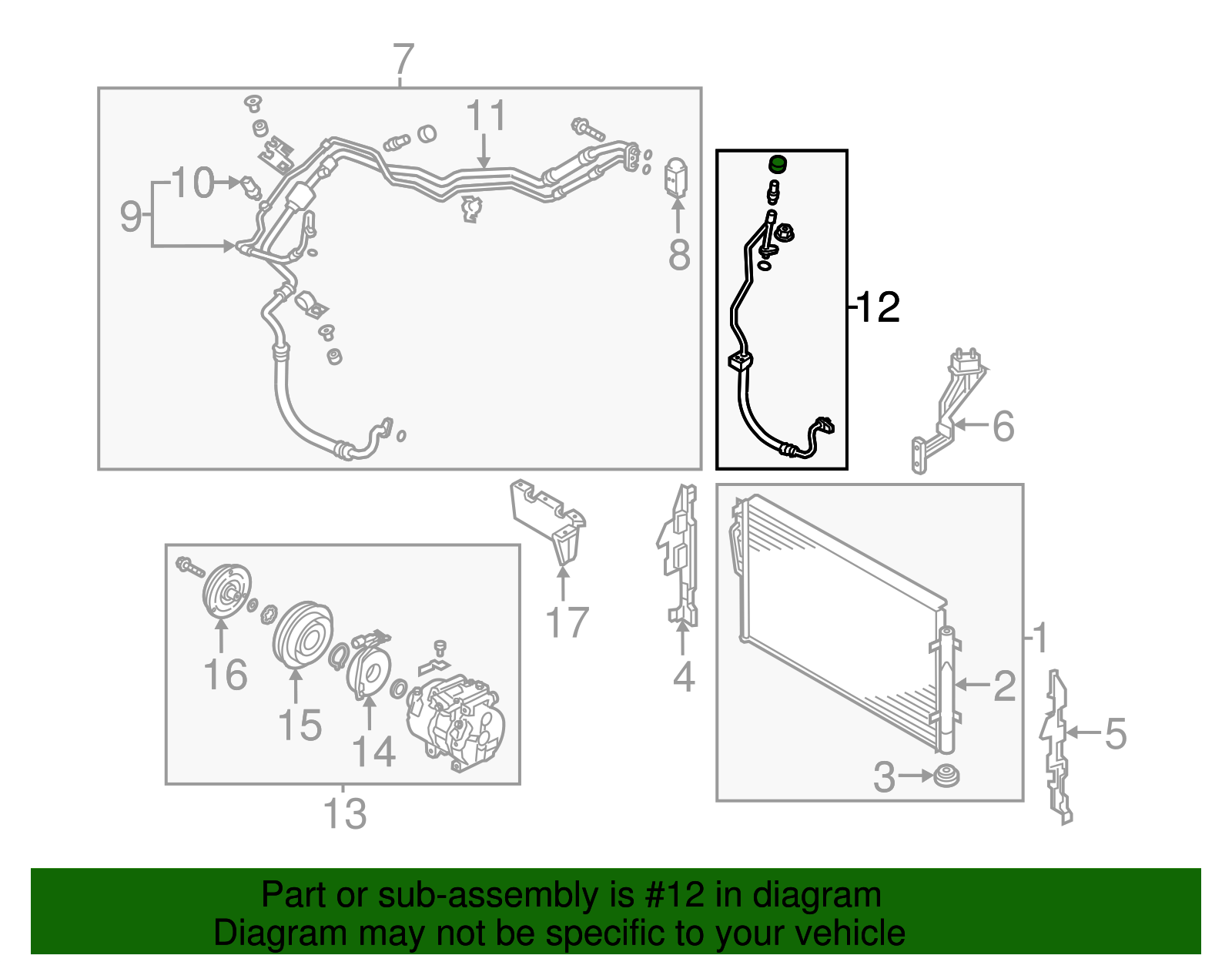 7
11
10
9
8
12
6
17
4
1
2
5
3
16
15
14
13

Part or sub-assembly is #12 in diagram
Diagram may not be specific to your vehicle