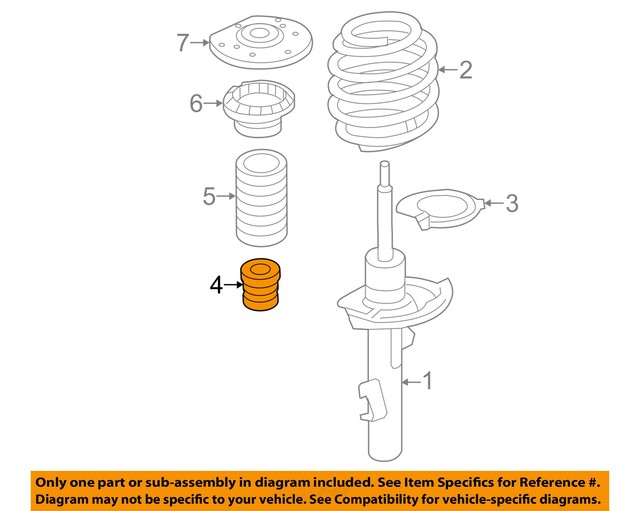 7
2
6
5
3
4
1

Only one part or sub-assembly in diagram included. See Item Specifics for Reference #. Diagram may not be specific to your vehicle. See Compatibility for vehicle-specific diagrams.