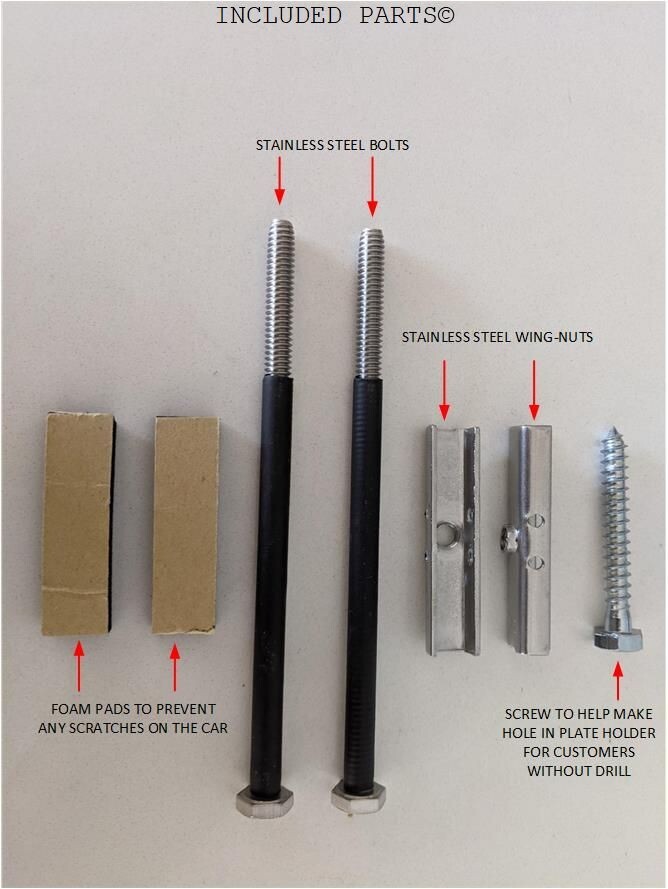 INCLUDED PARTS©

STAINLESS STEEL BOLTS

STAINLESS STEEL WING-NUTS

FOAM PADS TO PREVENT ANY SCRATCHES ON THE CAR

SCREW TO HELP MAKE HOLE IN PLATE HOLDER FOR CUSTOMERS WITHOUT DRILL