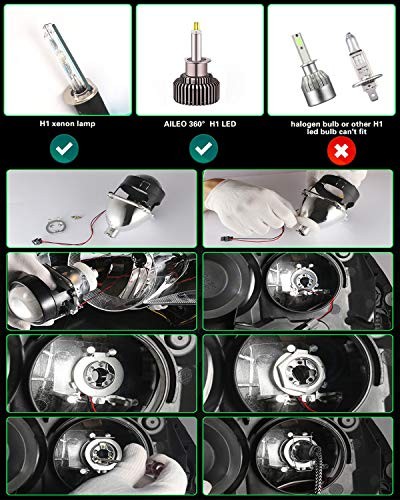 H1 xenon lamp

AILEO 360° H1 LED

halogen bulb or other H1 led bulb can't fit