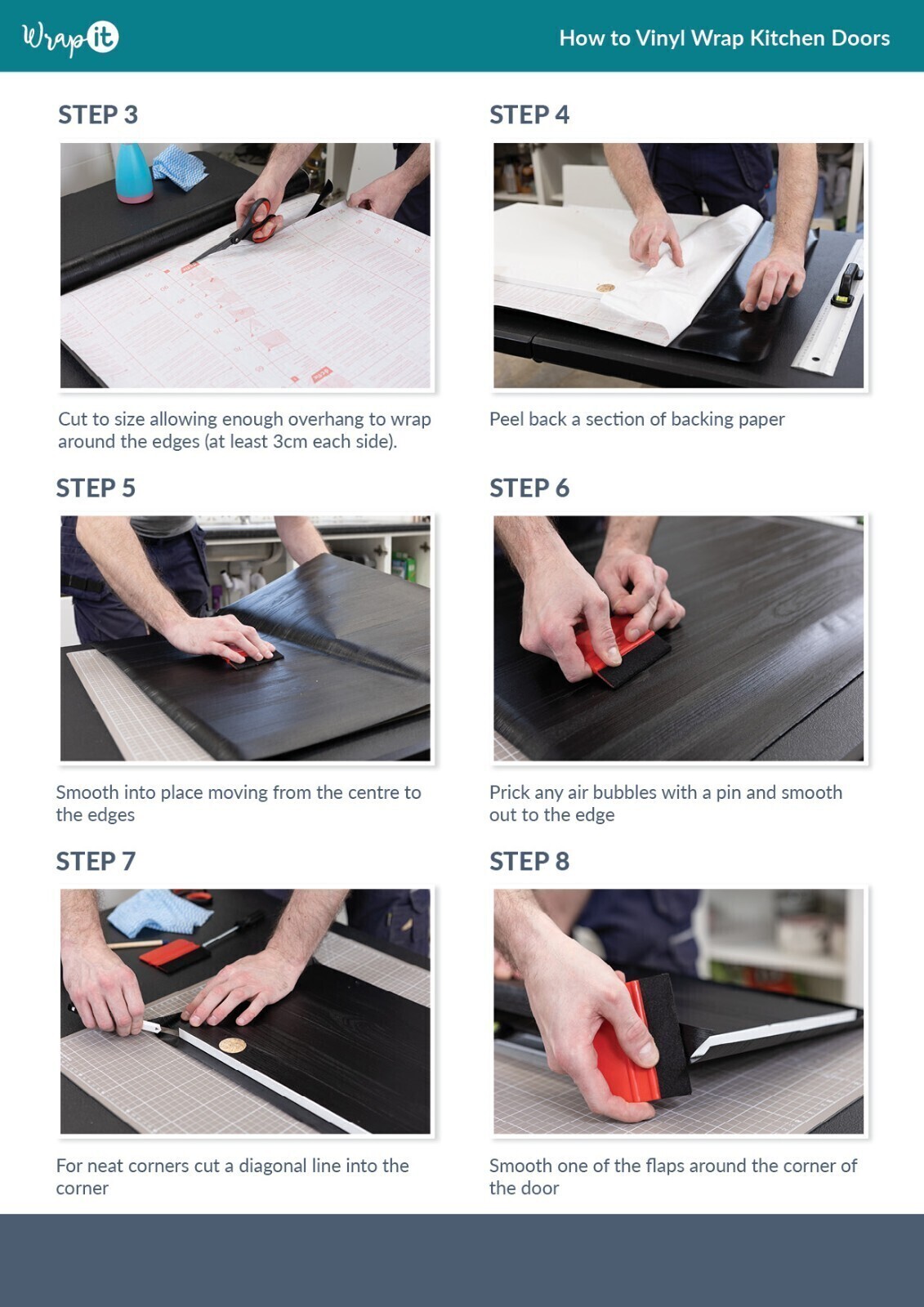 Wrap it

How to Vinyl Wrap Kitchen Doors

STEP 3

Cut to size allowing enough overhang to wrap around the edges (at least 3cm each side).

STEP 4

Peel back a section of backing paper

STEP 5

Smooth into place moving from the centre to the edges

STEP 6

Prick any air bubbles with a pin and smooth out to the edge

STEP 7

For neat corners cut a diagonal line into the corner

STEP 8

Smooth one of the flaps around the corner of the door