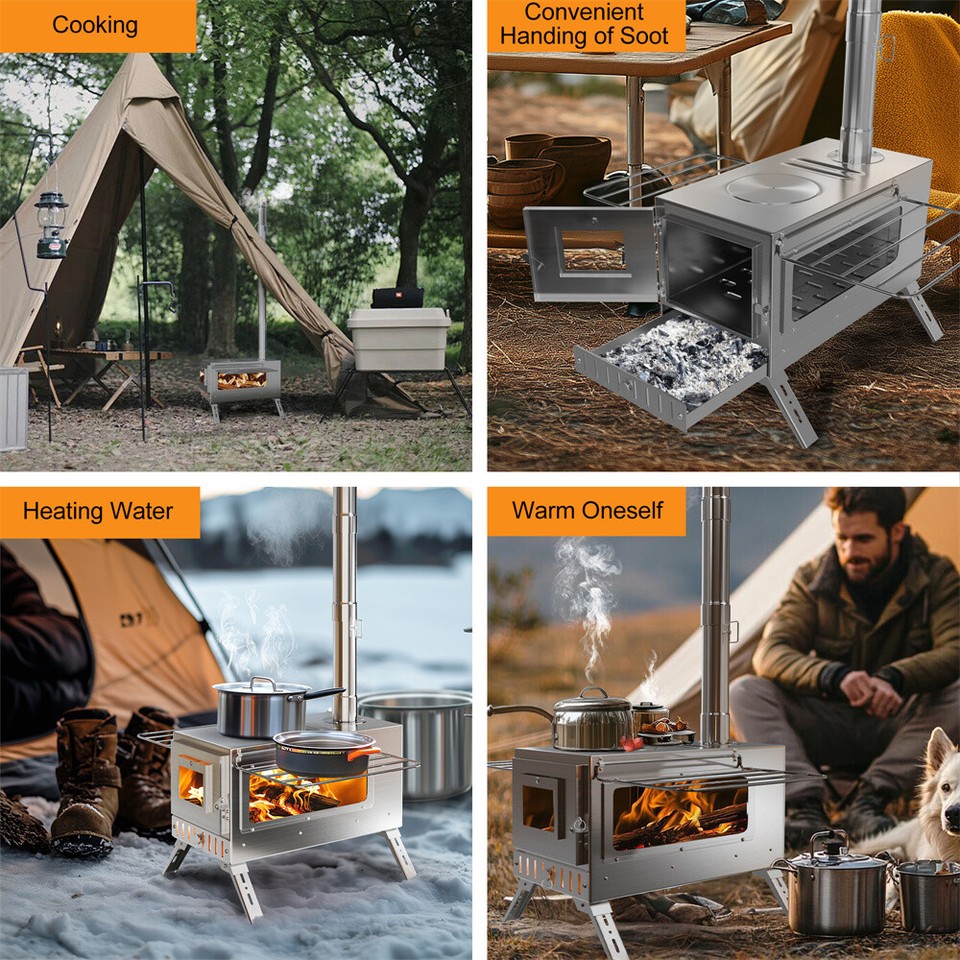 Cooking

Convenient Handing of Soot

Heating Water

Warm Oneself