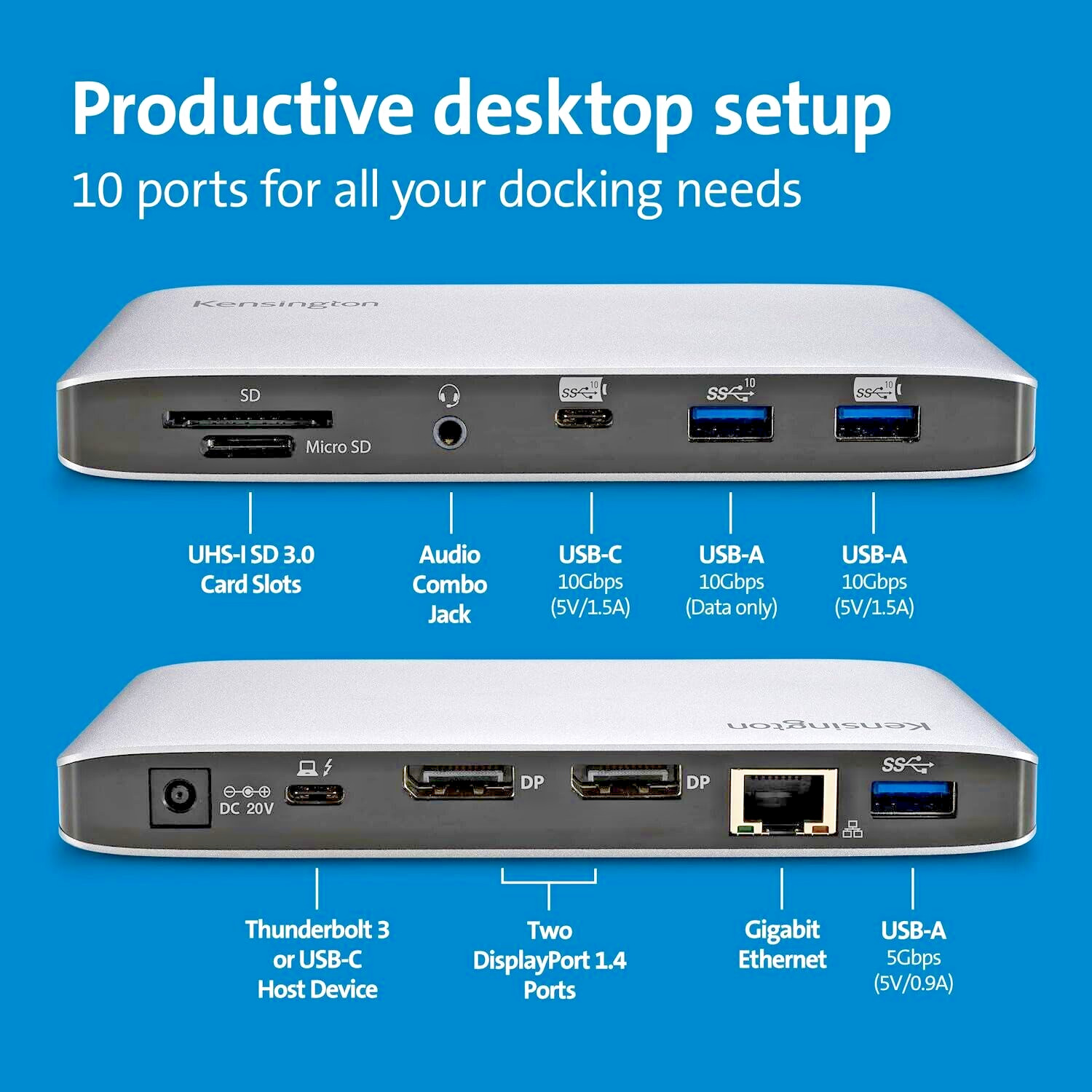 Productive desktop setup
10 ports for all your docking needs

Kensington

SD
Micro SD

SS 10
SS 10
SS 10

UHS-I SD 3.0 Card Slots

Audio Combo Jack

USB-C
10Gbps
(5V/1.5A)

USB-A
10Gbps
(Data only)

USB-A
10Gbps
(5V/1.5A)

Kensington

DC 20V
DP
DP
SS

Thunderbolt 3 or USB-C Host Device

Two DisplayPort 1.4 Ports

Gigabit Ethernet

USB-A
5Gbps
(5V/0.9A)