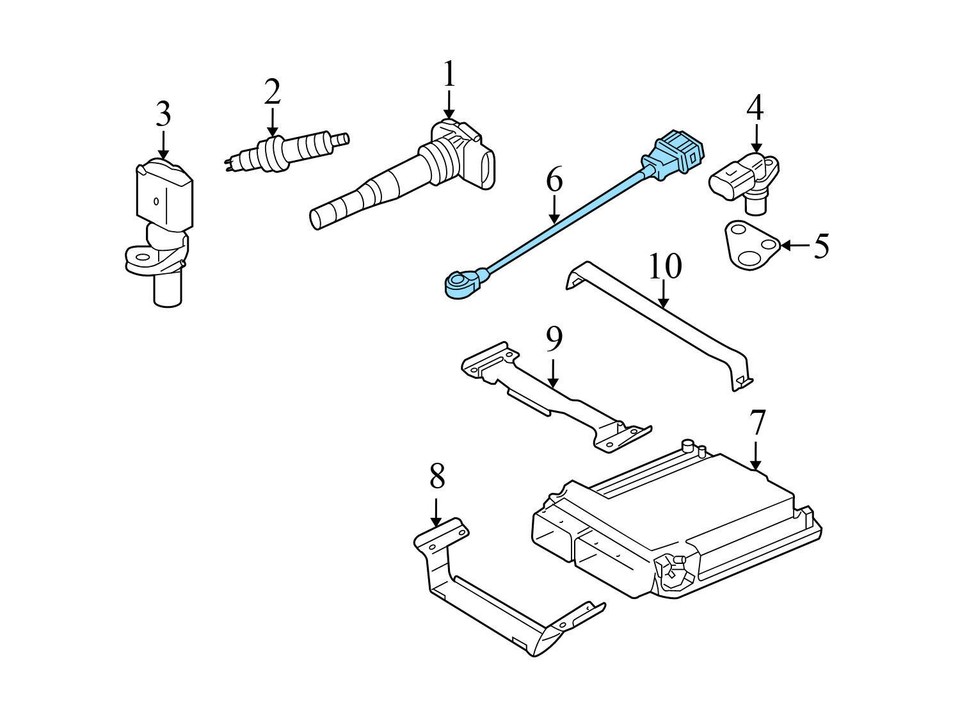 3
2
1
4
6
5
10
9
7
8