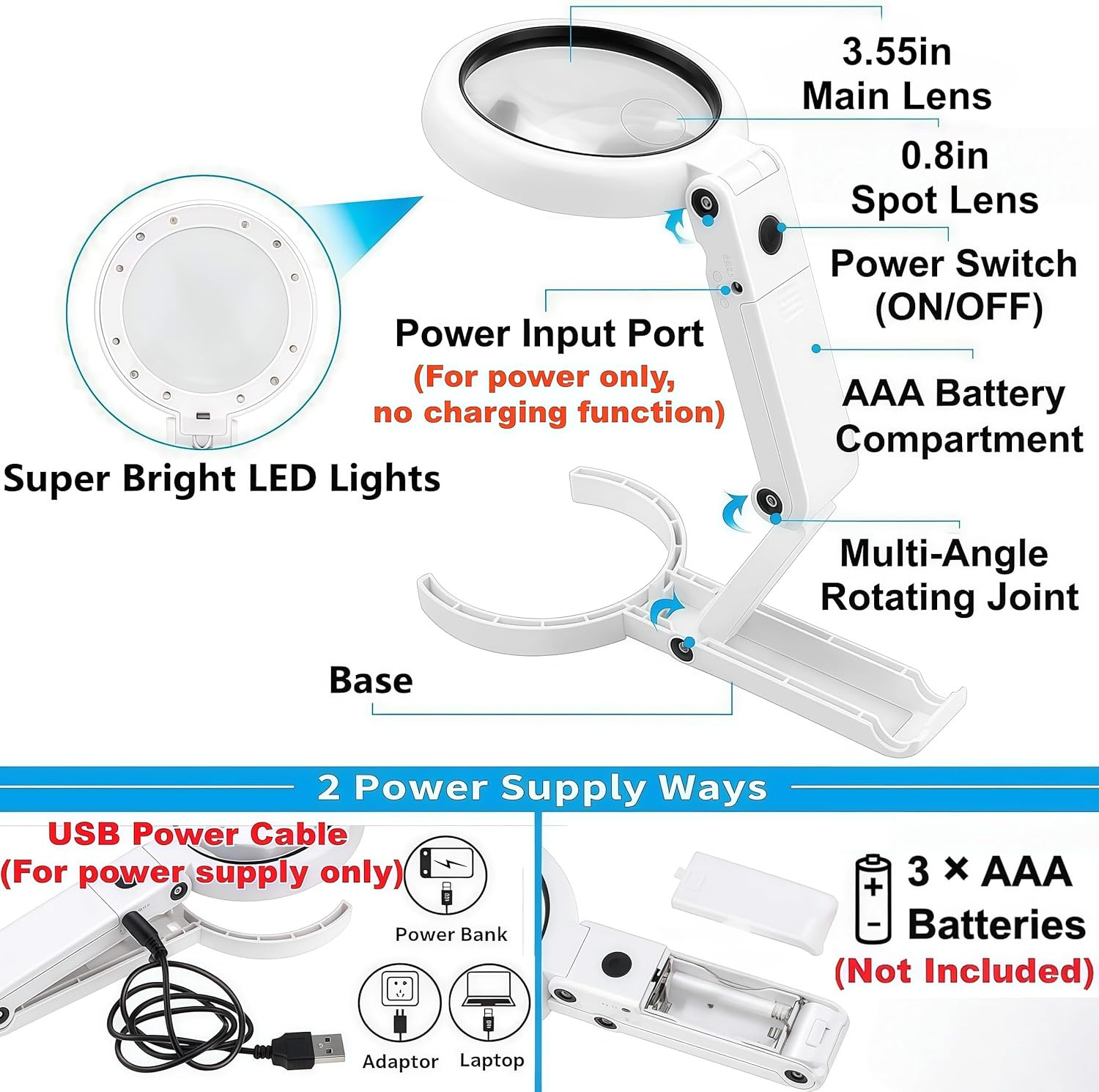 3.55in
Main Lens

0.8in
Spot Lens

Power Switch
(ON/OFF)

Power Input Port
(For power only,
no charging function)

AAA Battery
Compartment

Super Bright LED Lights

Multi-Angle
Rotating Joint

Base

2 Power Supply Ways

USB Power Cable
(For power supply only)

Power Bank

Adaptor

Laptop

3 × AAA
Batteries
(Not Included)