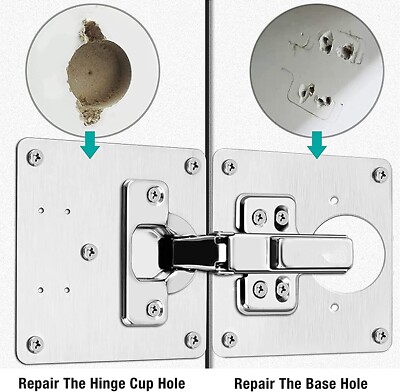 Repair The Hinge Cup Hole

Repair The Base Hole