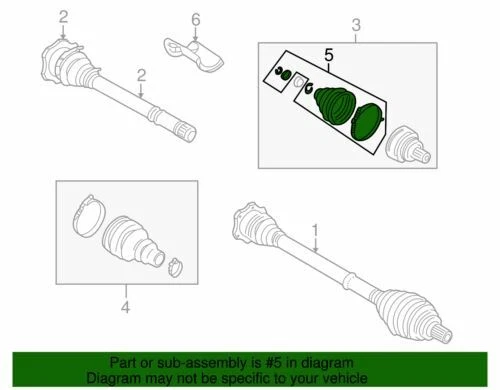 2
6
3
5
2
4
1

Part or sub-assembly is #5 in diagram
Diagram may not be specific to your vehicle