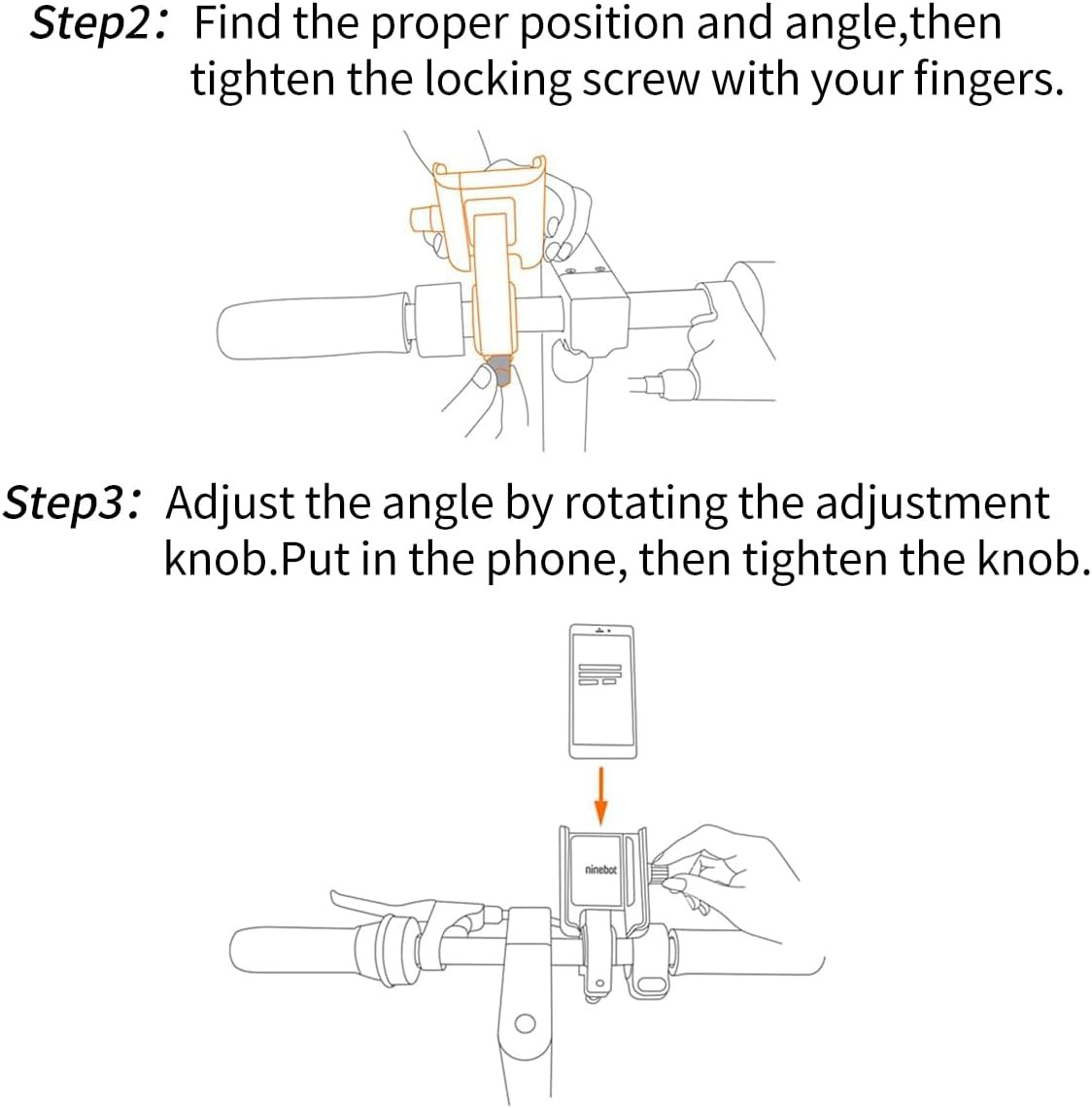 Step2: Find the proper position and angle,then tighten the locking screw with your fingers.

Step3: Adjust the angle by rotating the adjustment knob.Put in the phone, then tighten the knob.

ninebot